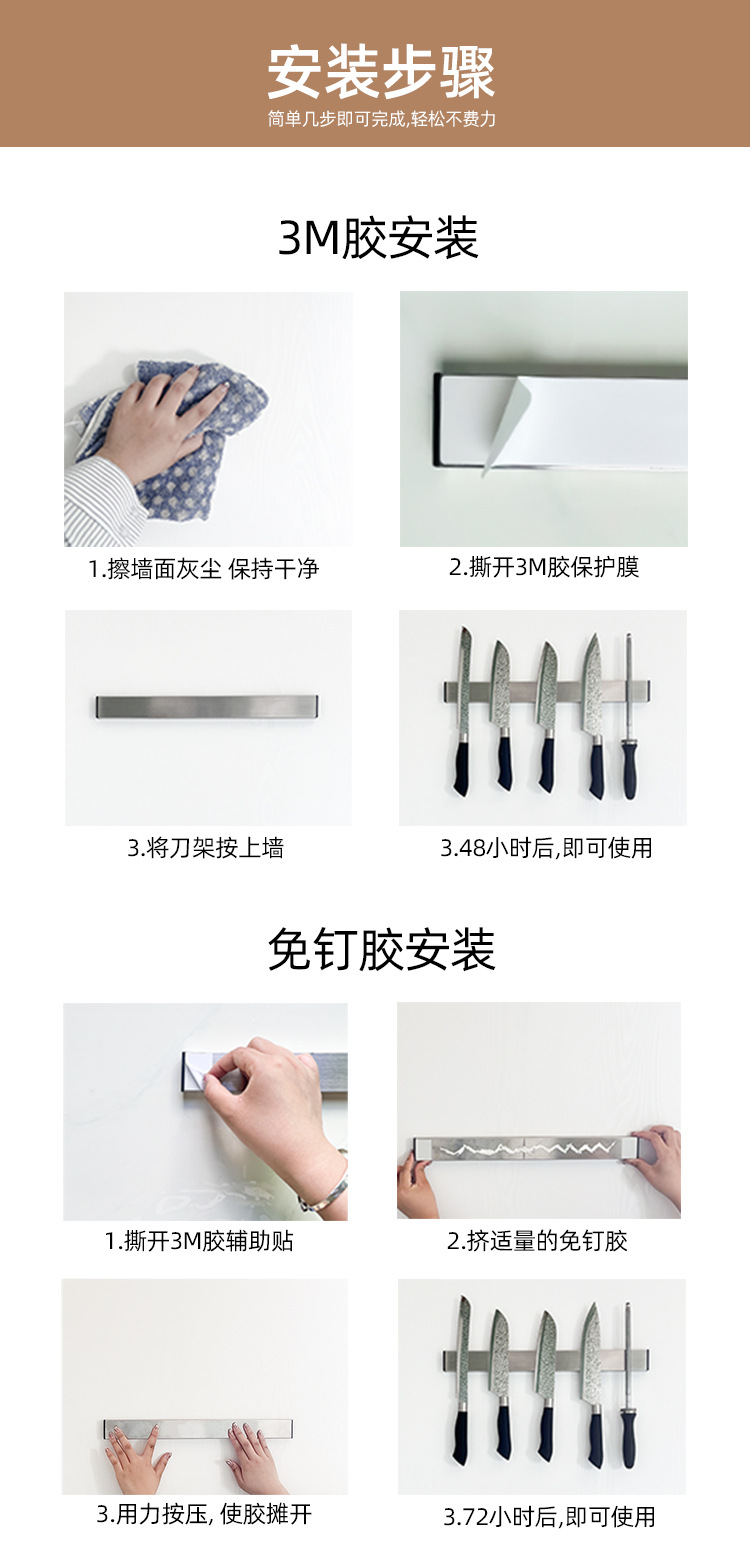 安装步骤
简单几步即可完成,轻松不费力

3M胶安装

1.擦墙面灰尘 保持干净

2.撕开3M胶保护膜

3.将刀架按上墙

3.48小时后,即可使用

免钉胶安装

1.撕开3M胶辅助贴

2.挤适量的免钉胶

3.用力按压, 使胶摊开

3.72小时后,即可使用