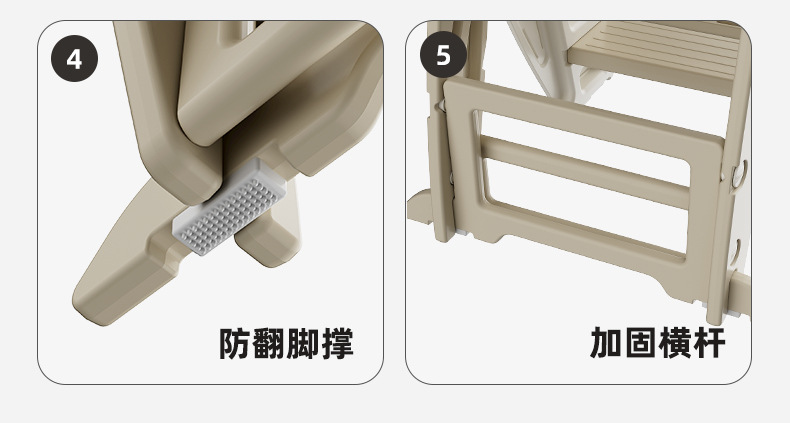 4

防翻脚撑

5

加固横杆