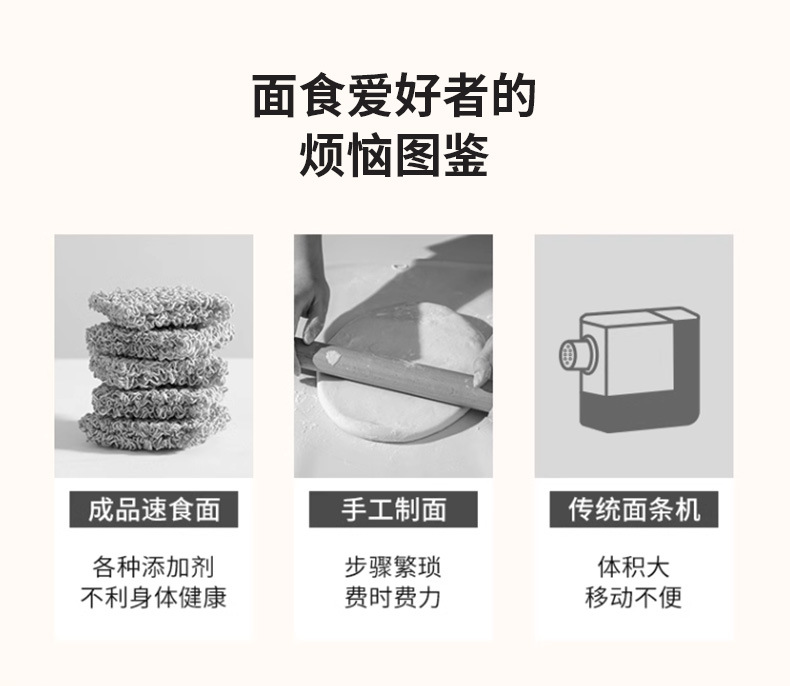 面食爱好者的
烦恼图鉴

成品速食面

各种添加剂
不利身体健康

手工制面

步骤繁琐
费时费力

传统面条机

体积大
移动不便