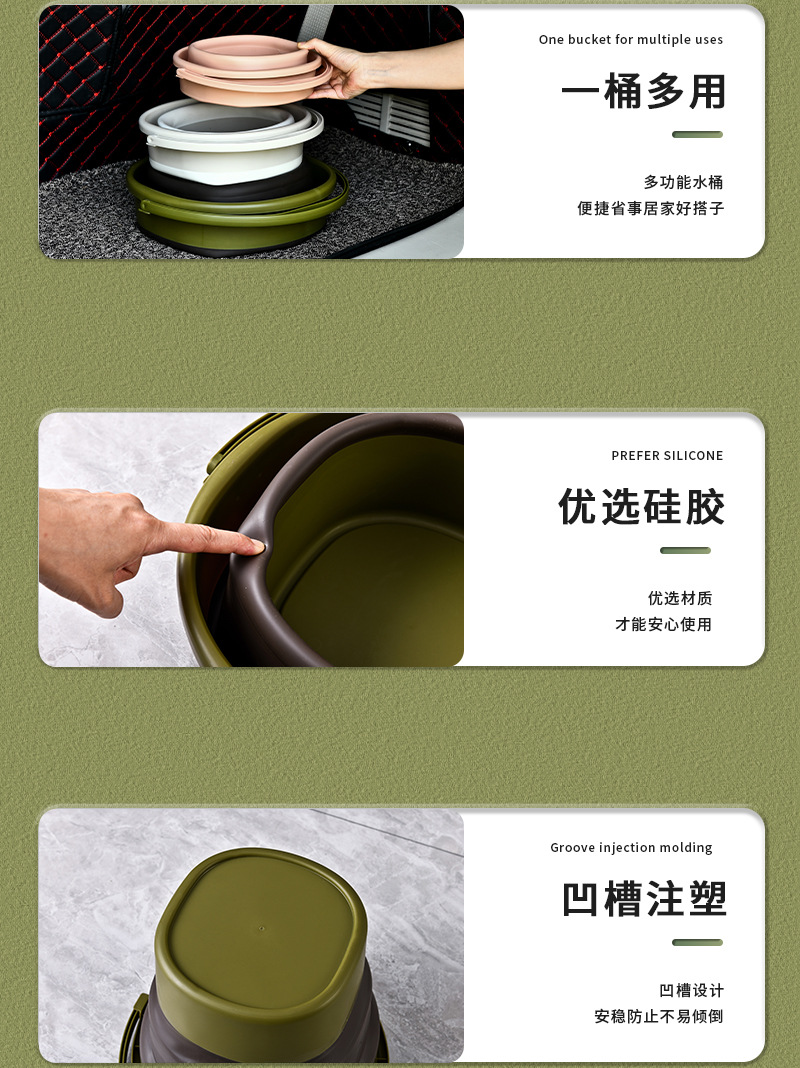 One bucket for multiple uses

一桶多用

多功能水桶
便捷省事居家好搭子

PREFER SILICONE

优选硅胶

优选材质
才能安心使用

Groove injection molding

凹槽注塑

凹槽设计
安稳防止不易倾倒