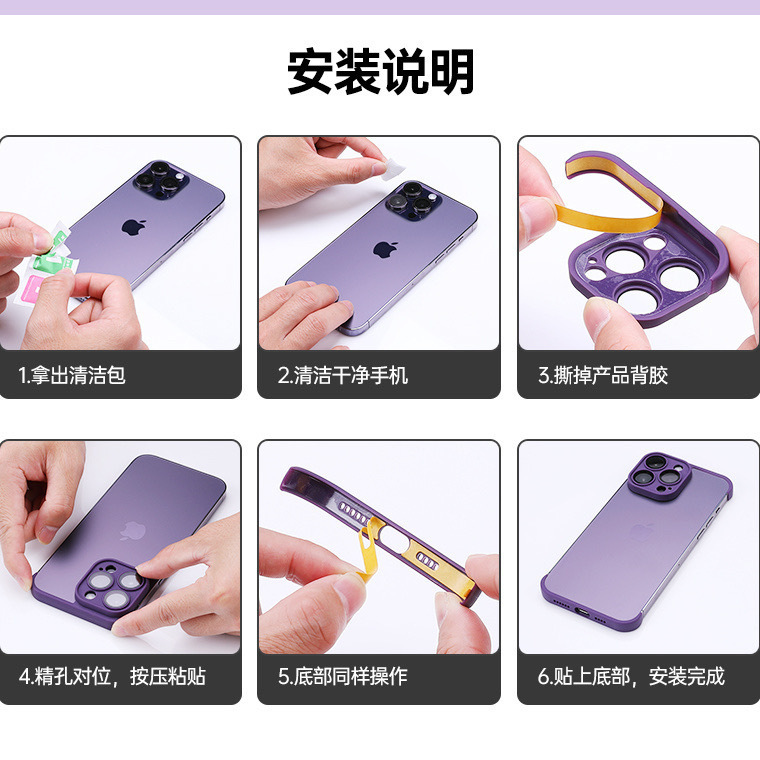 安装说明

1.拿出清洁包

2.清洁干净手机

3.撕掉产品背胶

4.精孔对位，按压粘贴

5.底部同样操作

6.贴上底部，安装完成