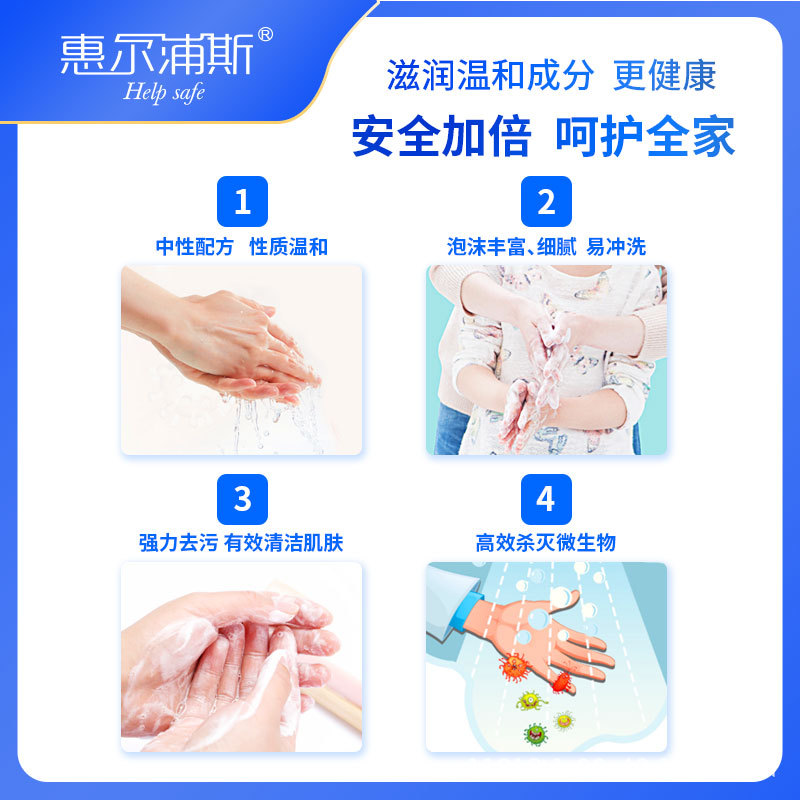 惠尔浦斯®
Help safe

滋润温和成分 更健康
安全加倍 呵护全家

1
中性配方 性质温和

2
泡沫丰富、细腻 易冲洗

3
强力去污 有效清洁肌肤

4
高效杀灭微生物