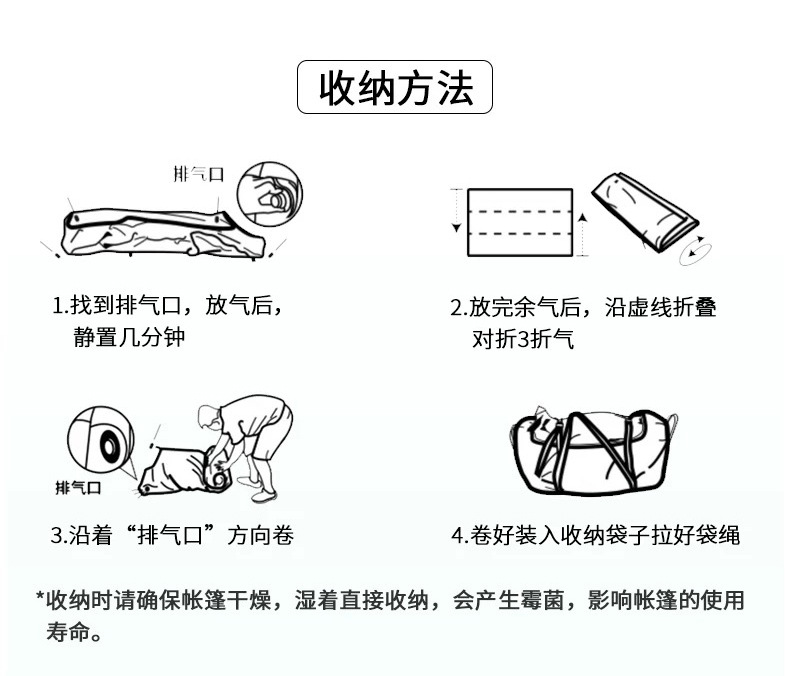 收纳方法

排气口

1.找到排气口，放气后，静置几分钟

2.放完余气后，沿虚线折叠对折3折气

排气口

3.沿着“排气口”方向卷

4.卷好装入收纳袋子拉好袋绳

*收纳时请确保帐篷干燥，湿着直接收纳，会产生霉菌，影响帐篷的使用寿命。