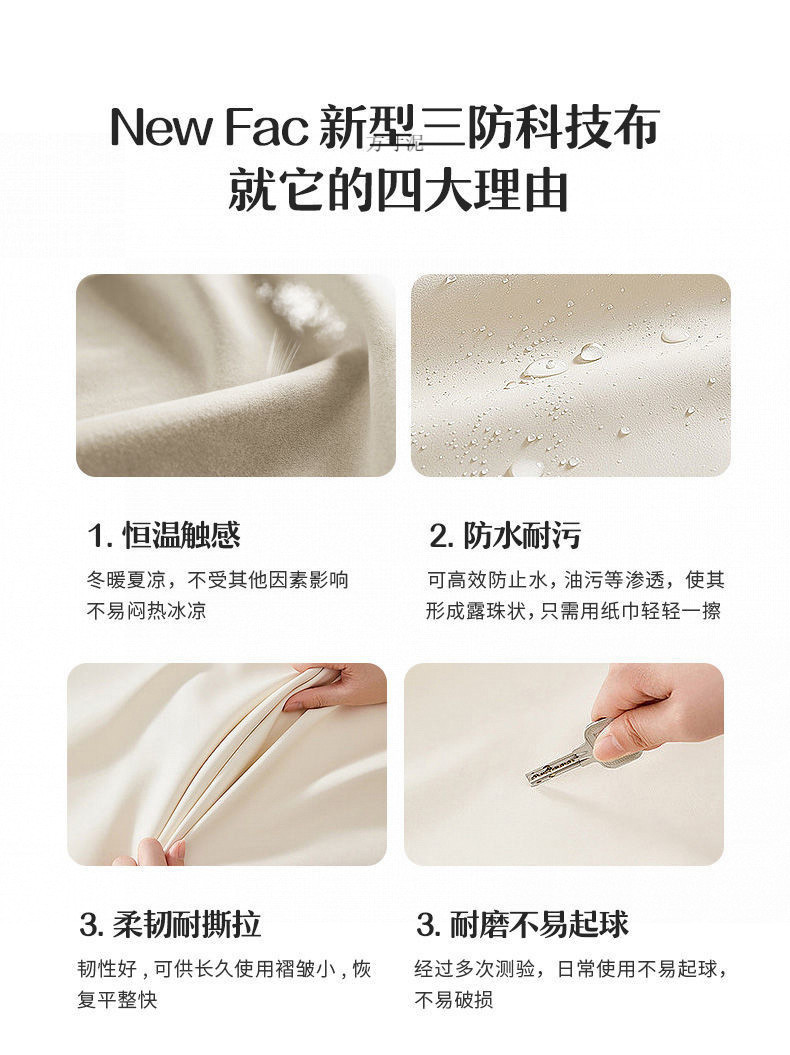 New Fac 新型三防科技布
就它的四大理由

1. 恒温触感
冬暖夏凉，不受其他因素影响
不易闷热冰凉

2. 防水耐污
可高效防止水，油污等渗透，使其形成露珠状，只需用纸巾轻轻一擦

3. 柔韧耐撕拉
韧性好，可供长久使用褶皱小，恢复平整快

3. 耐磨不易起球
经过多次测验，日常使用不易起球，不易破损