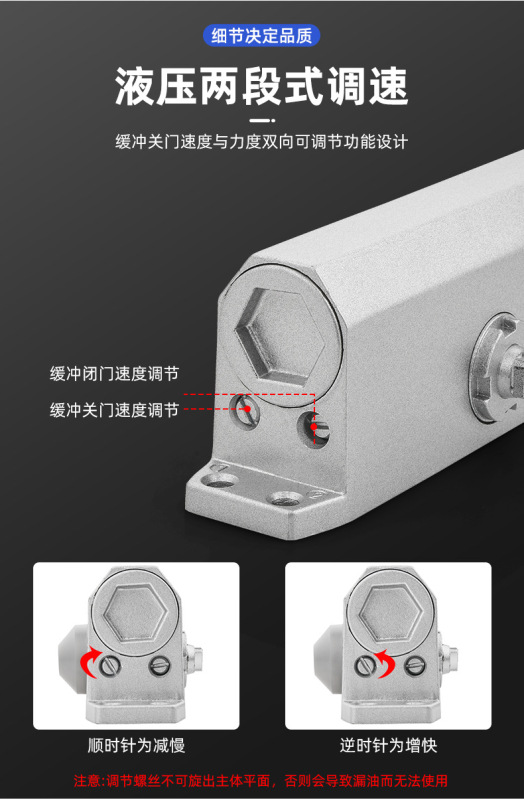 细节决定品质

液压两段式调速

缓冲关门速度与力度双向可调节功能设计

缓冲闭门速度调节

缓冲关门速度调节

顺时针为减慢

逆时针为增快

注意:调节螺丝不可旋出主体平面，否则会导致漏油而无法使用