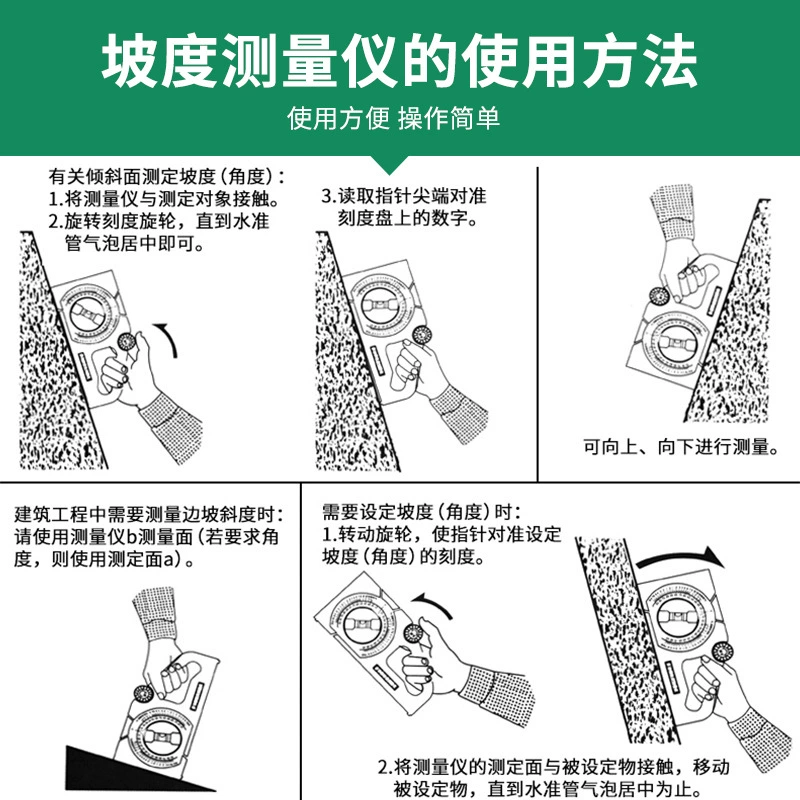 坡度测量仪的使用方法

使用方便 操作简单

有关倾斜面测定坡度（角度）：
1.将测量仪与测定对象接触。
2.旋转刻度旋轮，直到水准管气泡居中即可。

3.读取指针尖端对准刻度盘上的数字。

可向上、向下进行测量。

建筑工程中需要测量边坡斜度时：请使用测量仪b测量面（若要求角度，则使用测定面a）。

需要设定坡度（角度）时：
1.转动旋轮，使指针对准设定坡度（角度）的刻度。

2.将测量仪的测定面与被设定物接触，移动被设定物，直到水准管气泡居中为止。