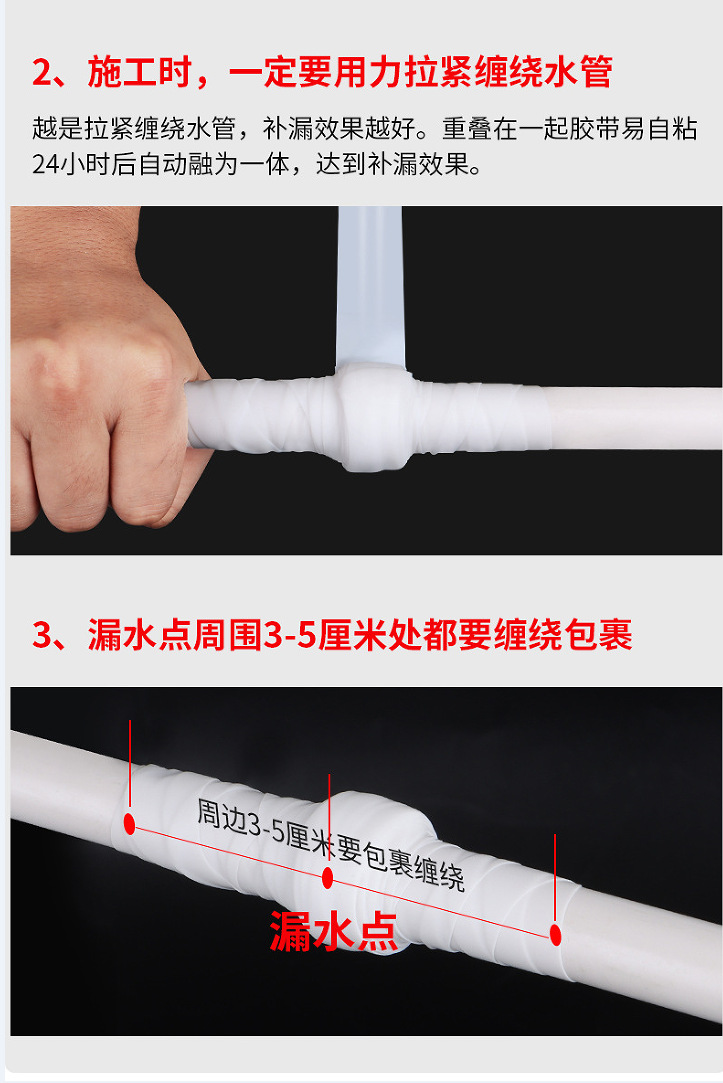 2、施工时，一定要用力拉紧缠绕水管

越是拉紧缠绕水管，补漏效果越好。重叠在一起胶带易自粘24小时后自动融为一体，达到补漏效果。

3、漏水点周围3-5厘米处都要缠绕包裹

周边3-5厘米要包裹缠绕

漏水点