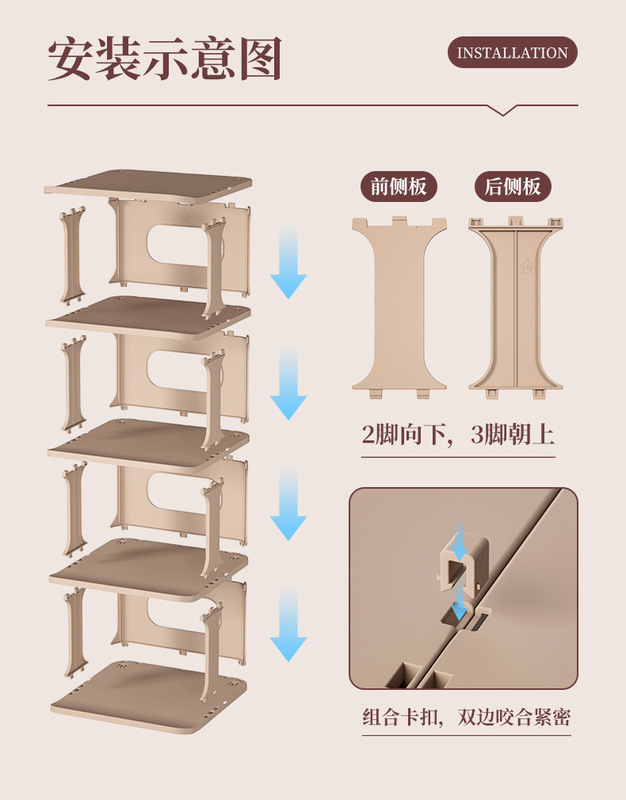 安装示意图

INSTALLATION

前侧板

后侧板

2脚向下，3脚朝上

组合卡扣，双边咬合紧密