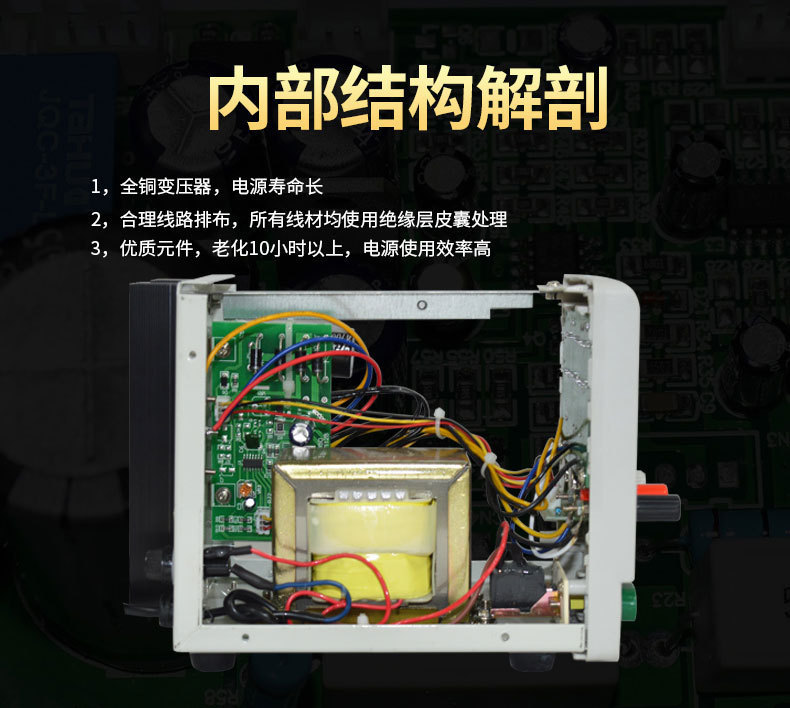 内部结构解剖

1，全铜变压器，电源寿命长

2，合理线路排布，所有线材均使用绝缘层皮囊处理

3，优质元件，老化10小时以上，电源使用效率高