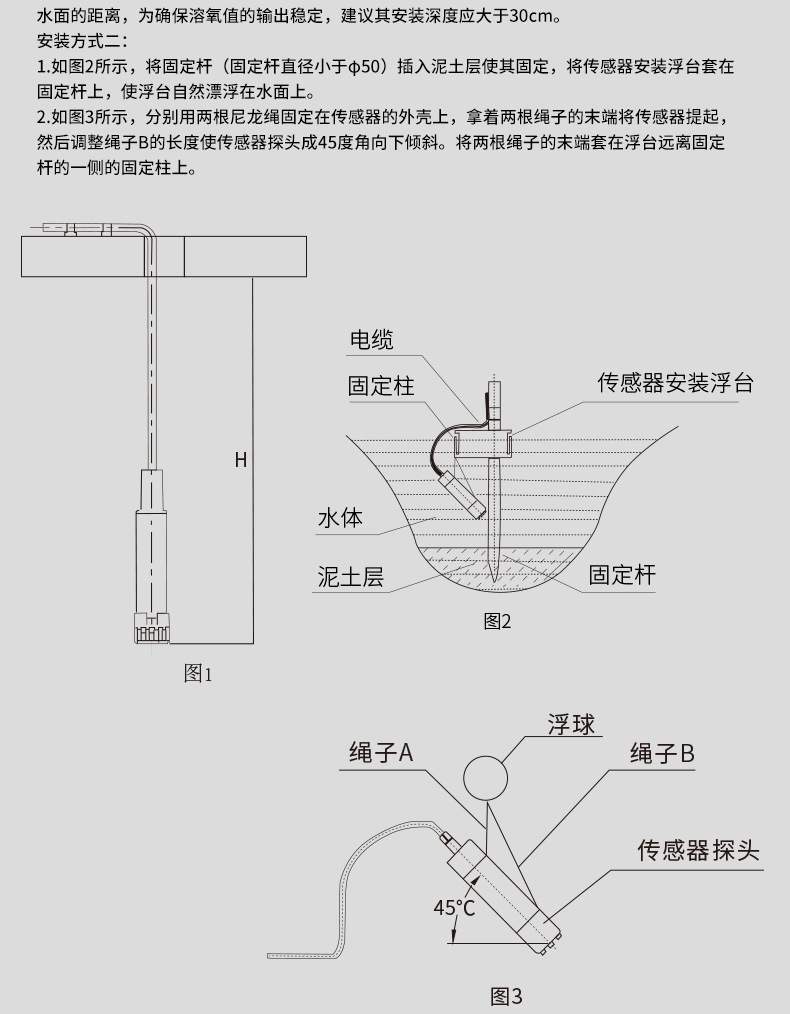 水面的距离，为确保溶氧值的输出稳定，建议其安装深度应大于30cm。
安装方式二：
1.如图2所示，将固定杆（固定杆直径小于φ50）插入泥土层使其固定，将传感器安装浮台套在固定杆上，使浮台自然漂浮在水面上。
2.如图3所示，分别用两根尼龙绳固定在传感器的外壳上，拿着两根绳子的末端将传感器提起，然后调整绳子B的长度使传感器探头成45度角向下倾斜。将两根绳子的末端套在浮台远离固定杆的一侧的固定柱上。

H

图1

电缆
固定柱
传感器安装浮台
水体
泥土层
固定杆
图2

浮球
绳子A
绳子B
传感器探头
45°C
图3