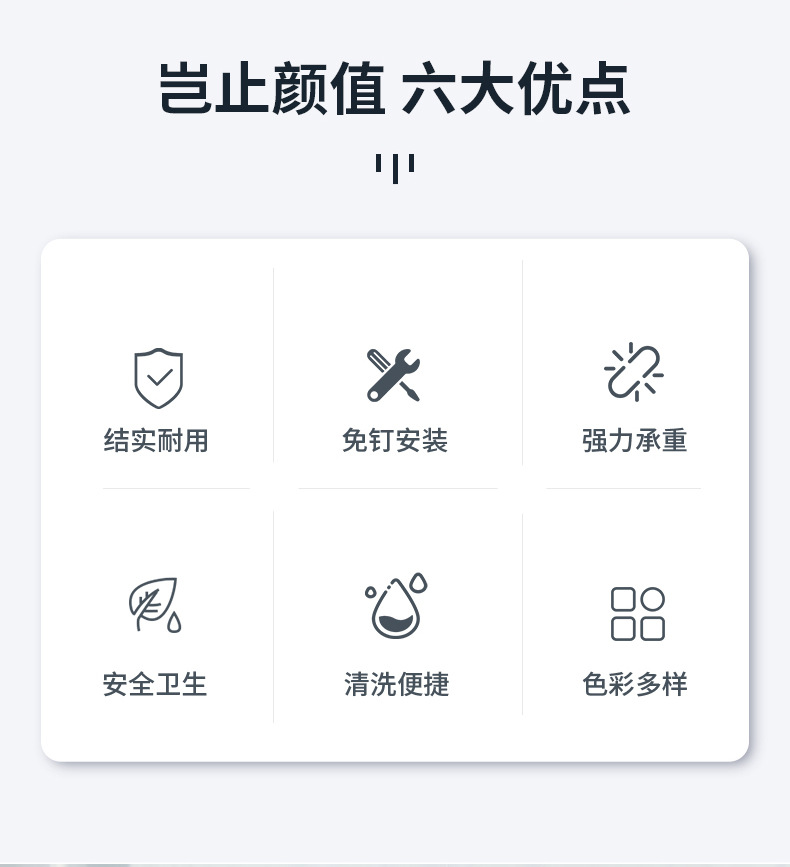 岂止颜值 六大优点

结实耐用

免钉安装

强力承重

安全卫生

清洗便捷

色彩多样