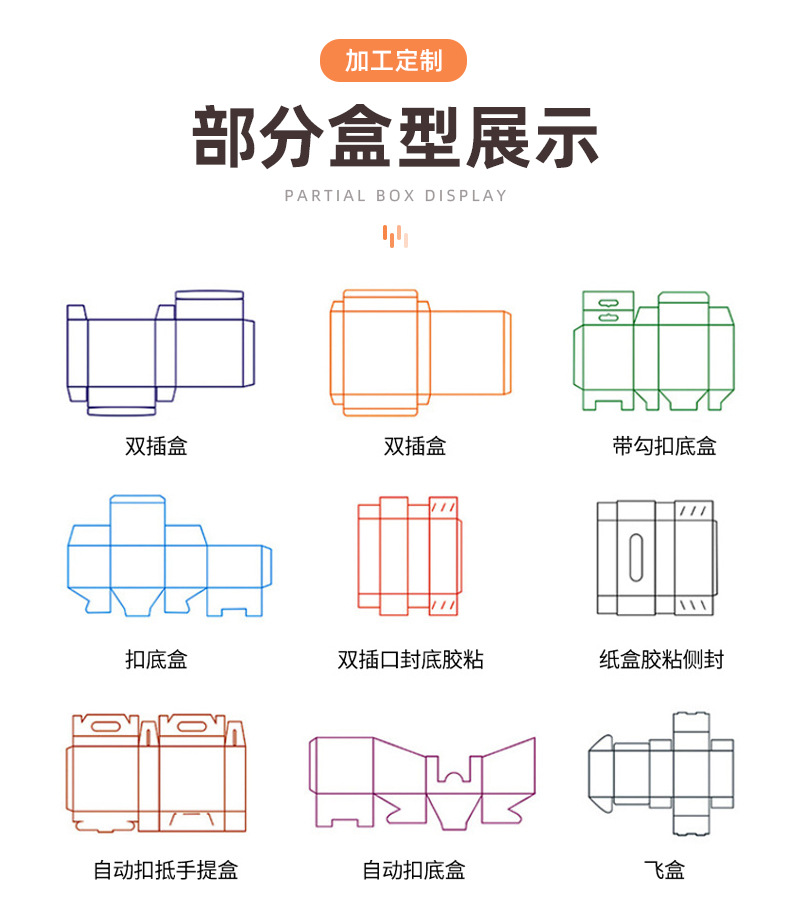 加工定制

部分盒型展示

PARTIAL BOX DISPLAY

双插盒

双插盒

带勾扣底盒

扣底盒

双插口封底胶粘

纸盒胶粘侧封

自动扣抵手提盒

自动扣底盒

飞盒