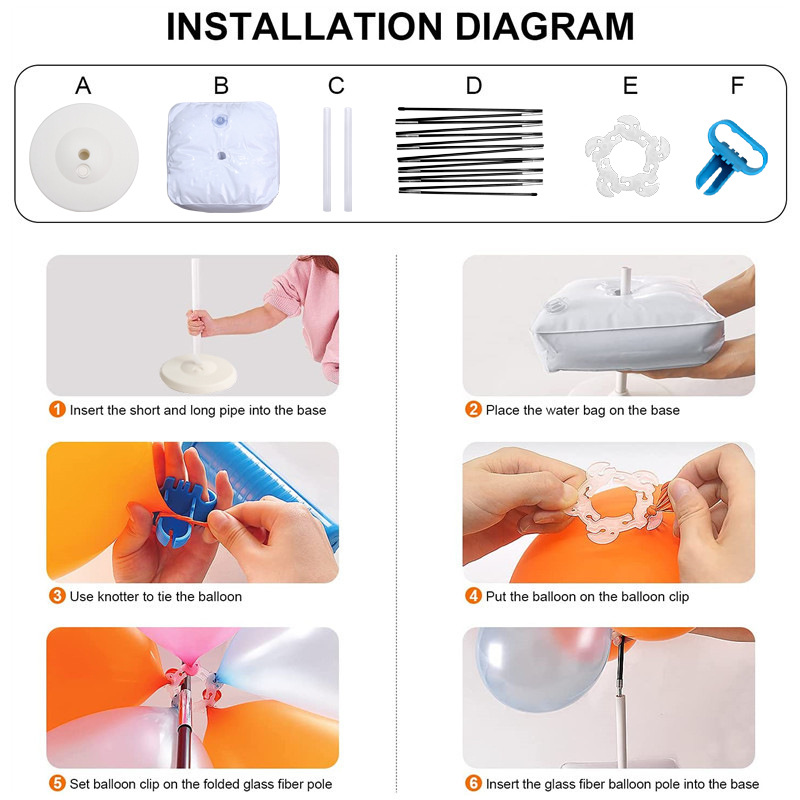 INSTALLATION DIAGRAM

A B C D E F

1 Insert the short and long pipe into the base

2 Place the water bag on the base

3 Use knotter to tie the balloon

4 Put the balloon on the balloon clip

5 Set balloon clip on the folded glass fiber pole

6 Insert the glass fiber balloon pole into the base