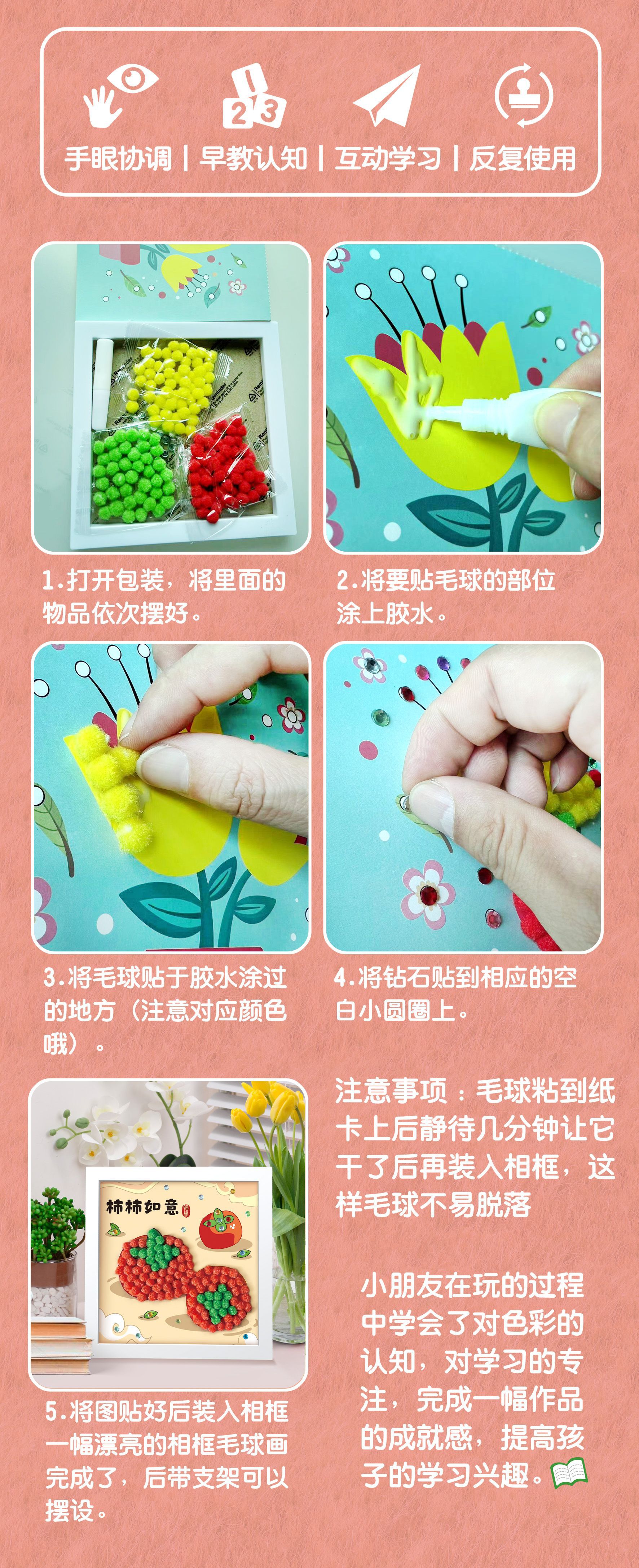 手眼协调 | 早教认知 | 互动学习 | 反复使用

1.打开包装，将里面的物品依次摆好。

2.将要贴毛球的部位涂上胶水。

3.将毛球贴于胶水涂过的地方（注意对应颜色哦）。

4.将钻石贴到相应的空白小圆圈上。

柿柿如意

5.将图贴好后装入相框一幅漂亮的相框毛球画完成了，后带支架可以摆设。

注意事项：毛球粘到纸卡上后静待几分钟让它干了后再装入相框，这样毛球不易脱落

小朋友在玩的过程中学会了对色彩的认知，对学习的专注，完成一幅作品的成就感，提高孩子的学习兴趣。