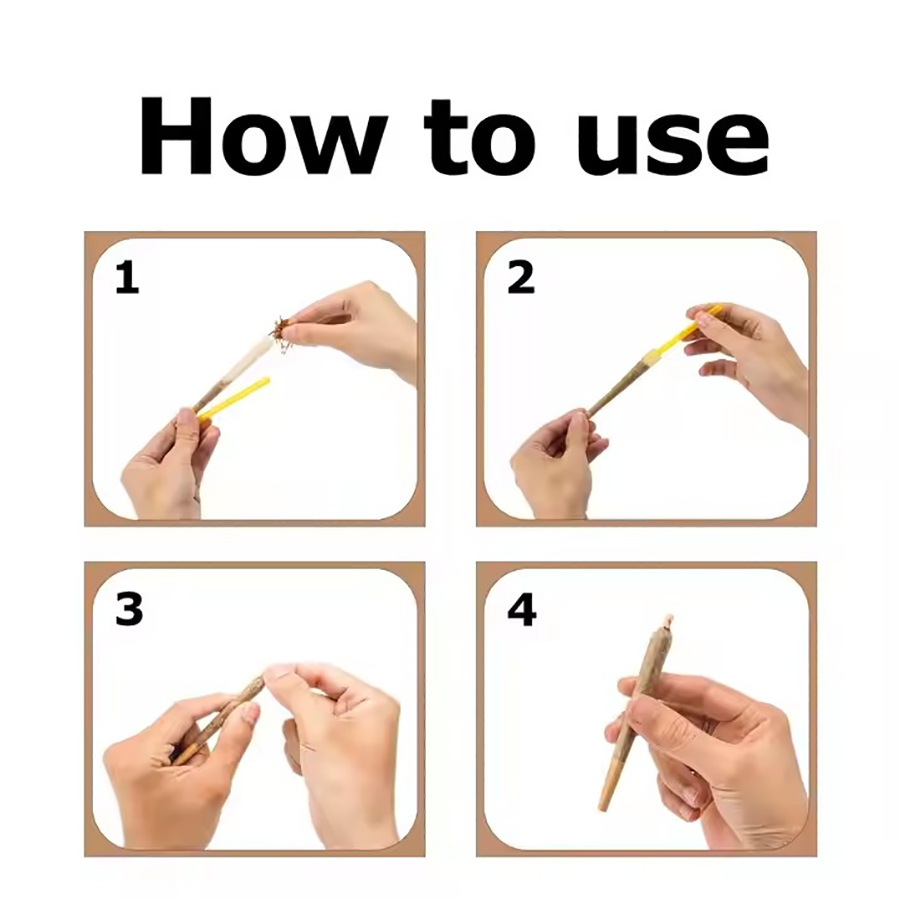 How to use

1

2

3

4