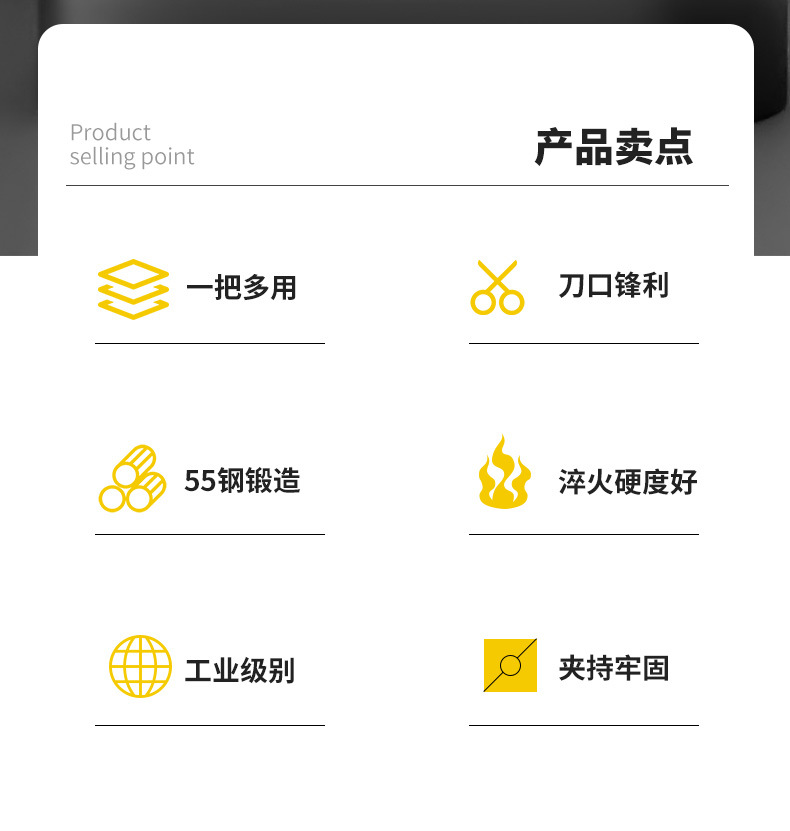 Product
selling point

产品卖点

一把多用

刀口锋利

55钢锻造

淬火硬度好

工业级别

夹持牢固