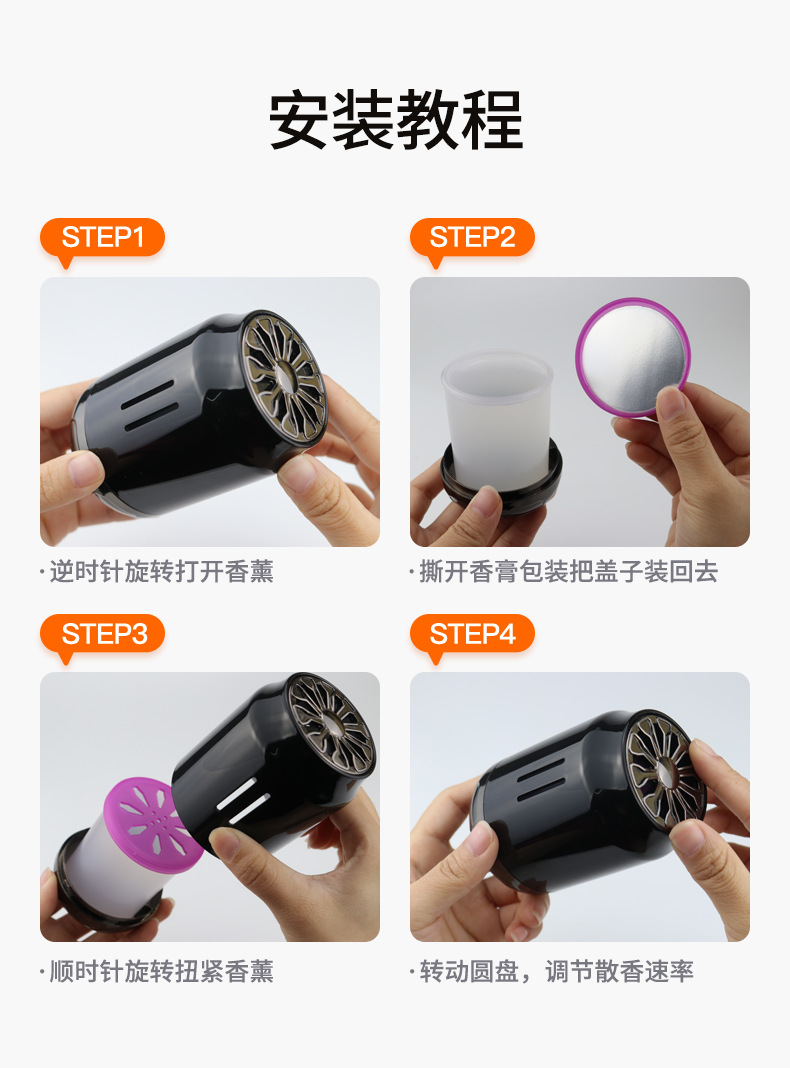 安装教程

STEP1

· 逆时针旋转打开香薰

STEP2

· 撕开香膏包装把盖子装回去

STEP3

· 顺时针旋转扭紧香薰

STEP4

· 转动圆盘，调节散香速率