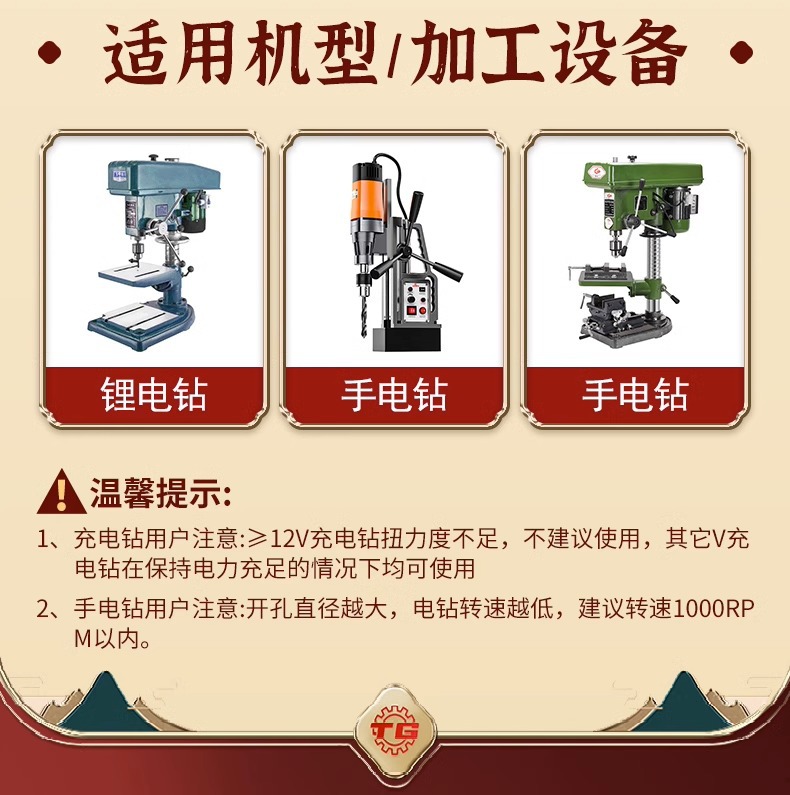 适用机型/加工设备

锂电钻

手电钻

手电钻

温馨提示:

1、充电钻用户注意:≥12V充电钻扭力度不足，不建议使用，其它V充电钻在保持电力充足的情况下均可使用

2、手电钻用户注意:开孔直径越大，电钻转速越低，建议转速1000RPM以内。

TG