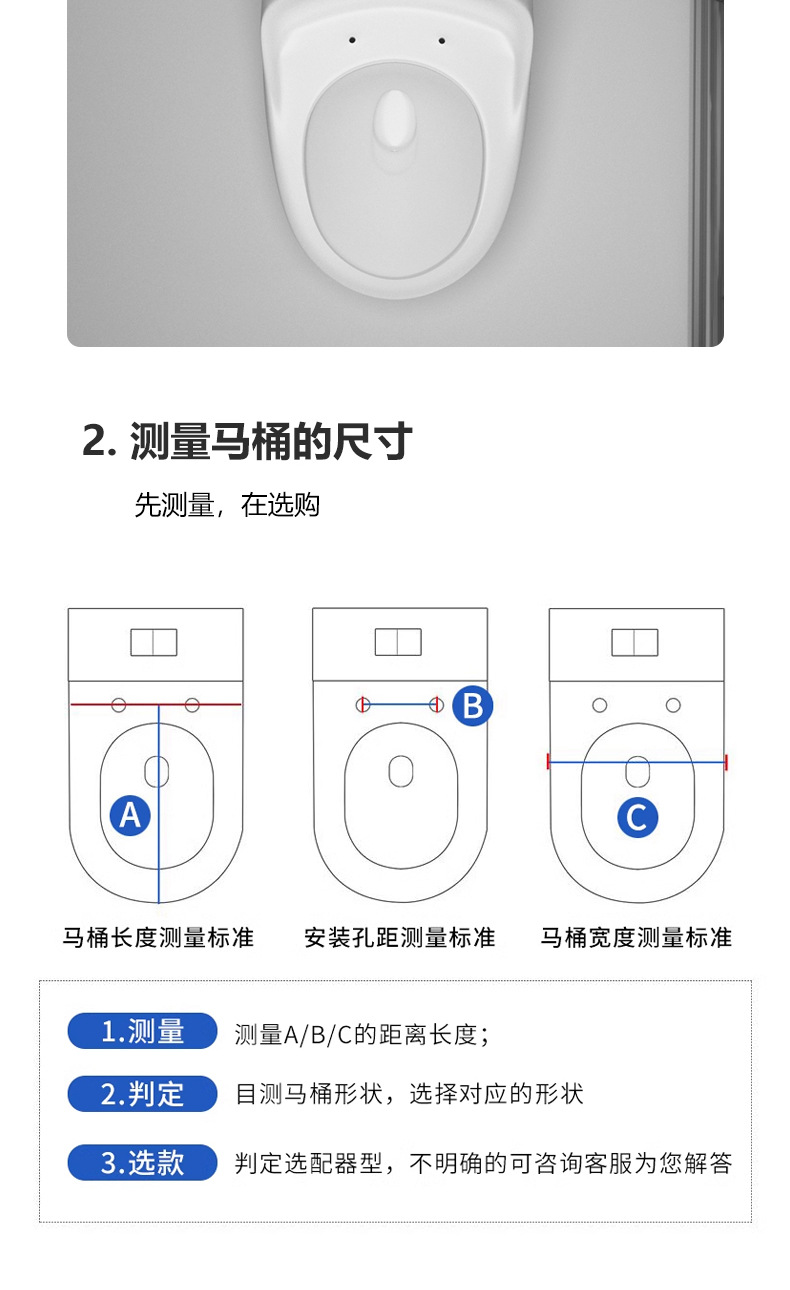 2. 测量马桶的尺寸

先测量，在选购

A

B

C

马桶长度测量标准

安装孔距测量标准

马桶宽度测量标准

1.测量 测量A/B/C的距离长度；

2.判定 目测马桶形状，选择对应的形状

3.选款 判定选配器型，不明确的可咨询客服为您解答