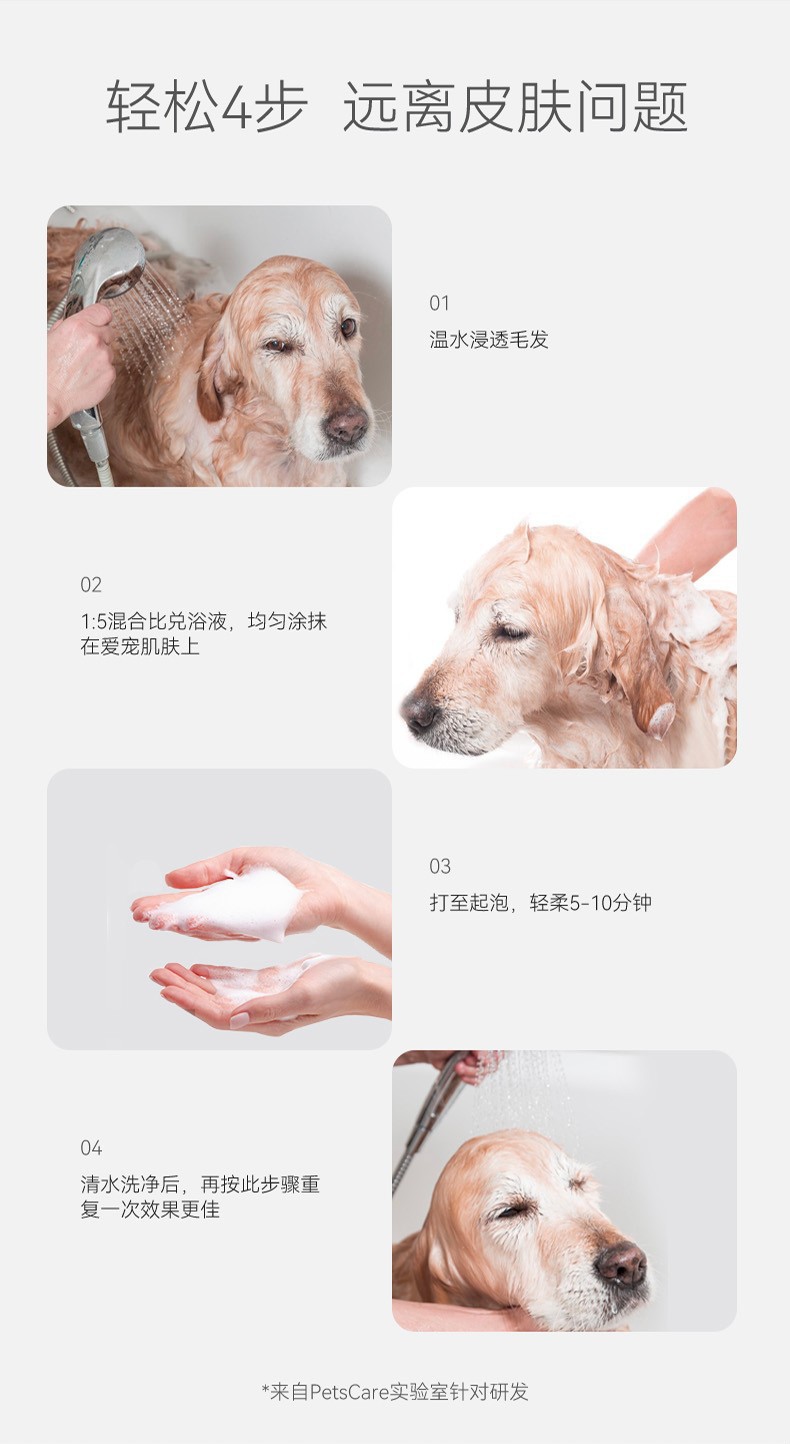 轻松4步 远离皮肤问题

01
温水浸透毛发

02
1:5混合比兑浴液，均匀涂抹在爱宠肌肤上

03
打至起泡，轻柔5-10分钟

04
清水洗净后，再按此步骤重复一次效果更佳

*来自PetsCare实验室针对研发