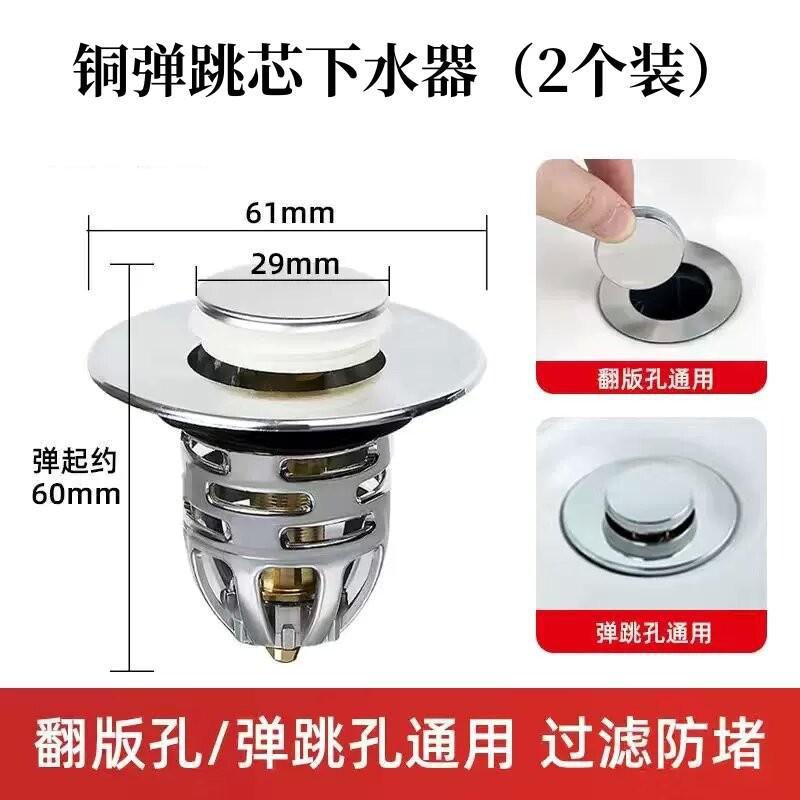 铜弹跳芯下水器（2个装）

61mm

29mm

弹起约 60mm

翻版孔通用

弹跳孔通用

翻版孔/弹跳孔通用 过滤防堵