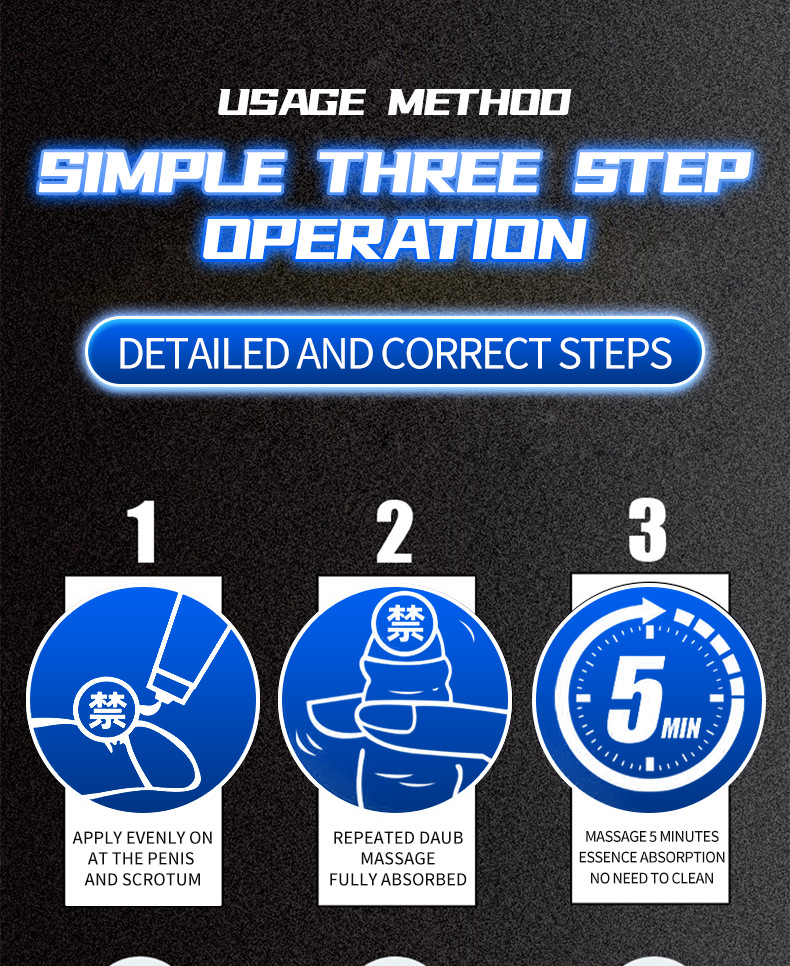 USAGE METHOD

SIMPLE THREE STEP OPERATION

DETAILED AND CORRECT STEPS

1

禁

APPLY EVENLY ON AT THE PENIS AND SCROTUM

2

禁

REPEATED DAUB MASSAGE FULLY ABSORBED

3

5 MIN

MASSAGE 5 MINUTES ESSENCE ABSORPTION NO NEED TO CLEAN