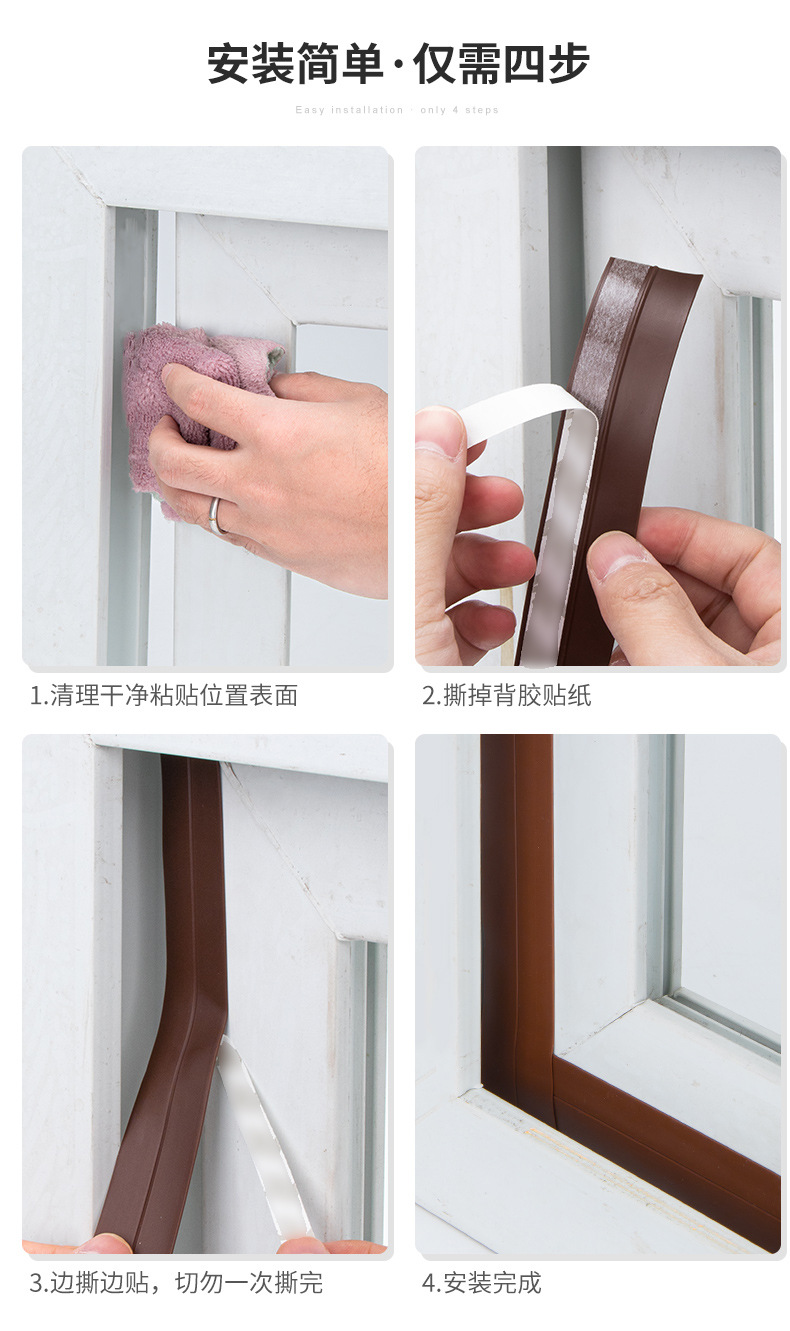 安装简单·仅需四步

Easy installation · only 4 steps

1.清理干净粘贴位置表面

2.撕掉背胶贴纸

3.边撕边贴，切勿一次撕完

4.安装完成