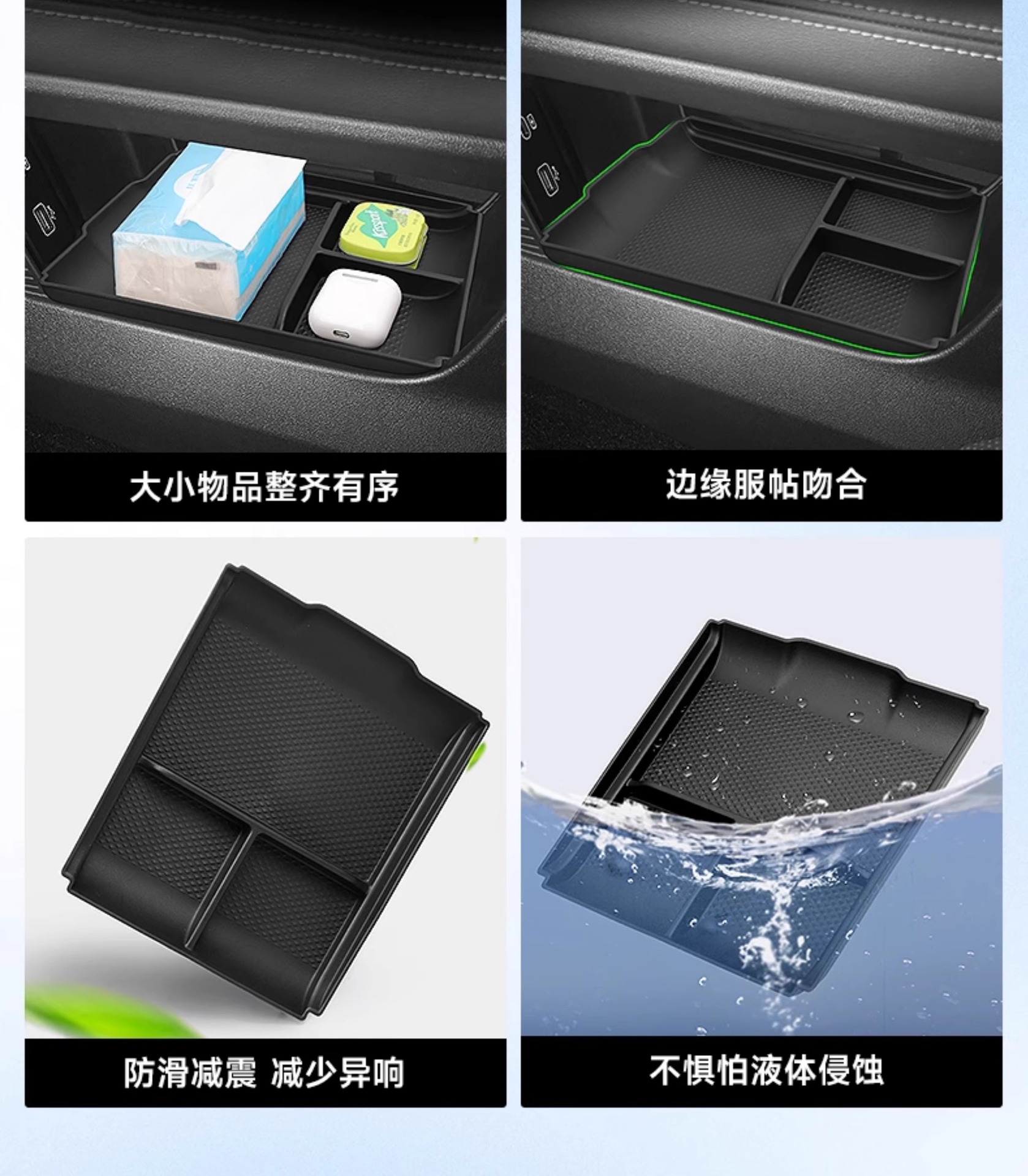 大小物品整齐有序

边缘服帖吻合

防滑减震 减少异响

不惧怕液体侵蚀