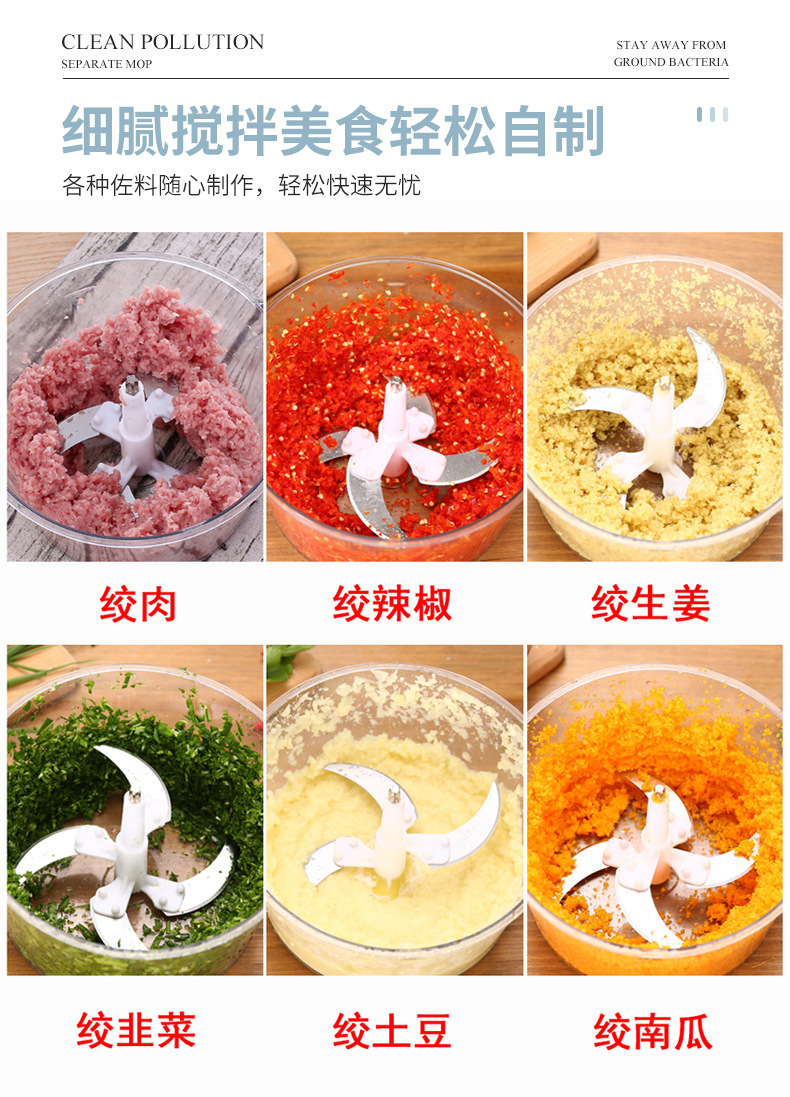 CLEAN POLLUTION
SEPARATE MOP

STAY AWAY FROM
GROUND BACTERIA

细腻搅拌美食轻松自制

各种佐料随心制作，轻松快速无忧

绞肉

绞辣椒

绞生姜

绞韭菜

绞土豆

绞南瓜