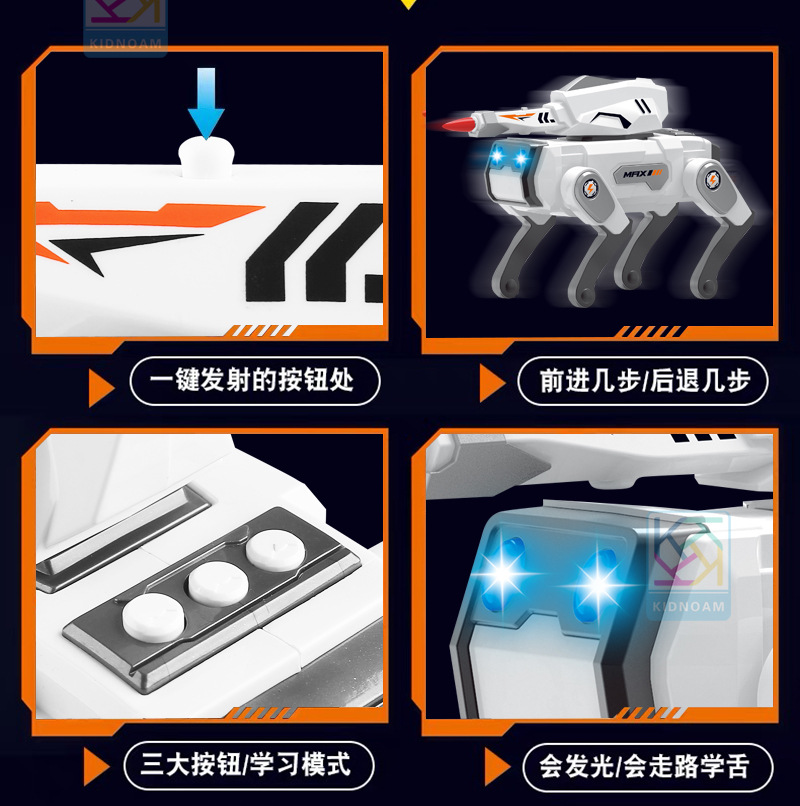 KIDNOAM

MAX

一键发射的按钮处

前进几步/后退几步

KIDNOAM

三大按钮/学习模式

会发光/会走路学舌