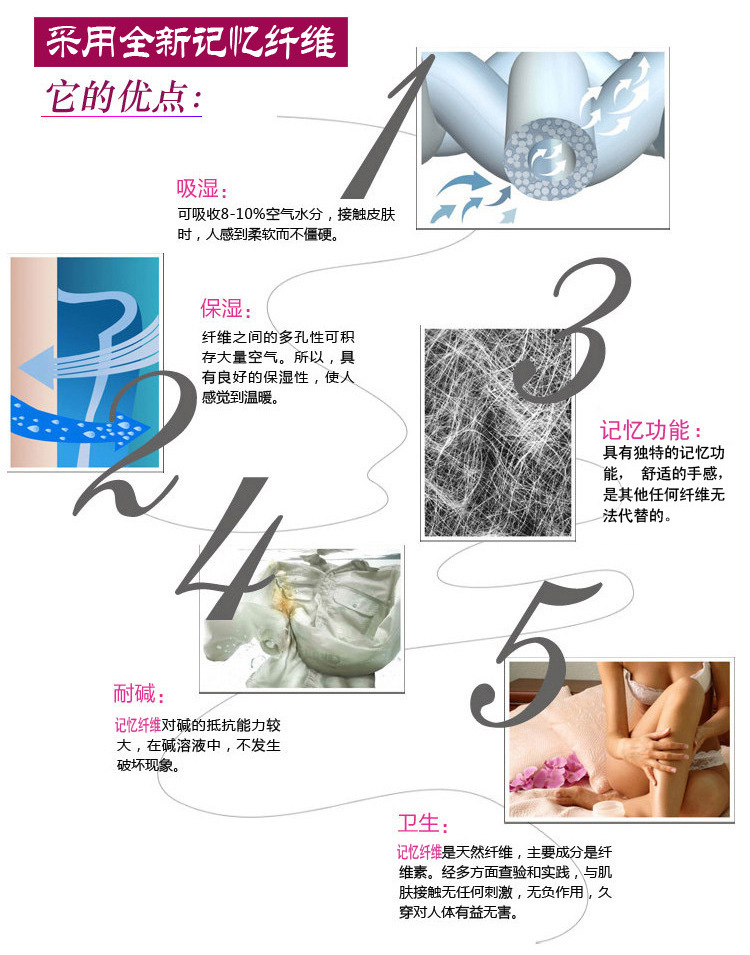 采用全新记忆纤维

它的优点：

1

吸湿：
可吸收8-10%空气水分，接触皮肤时，人感到柔软而不僵硬。

2

保湿：
纤维之间的多孔性可积存大量空气。所以，具有良好的保湿性，使人感觉到温暖。

3

记忆功能：
具有独特的记忆功能， 舒适的手感，是其他任何纤维无法代替的。

4

耐碱：
记忆纤维对碱的抵抗能力较大，在碱溶液中，不发生破坏现象。

5

卫生：
记忆纤维是天然纤维，主要成分是纤维素。经多方面查验和实践，与肌肤接触无任何刺激，无负作用，久穿对人体有益无害。