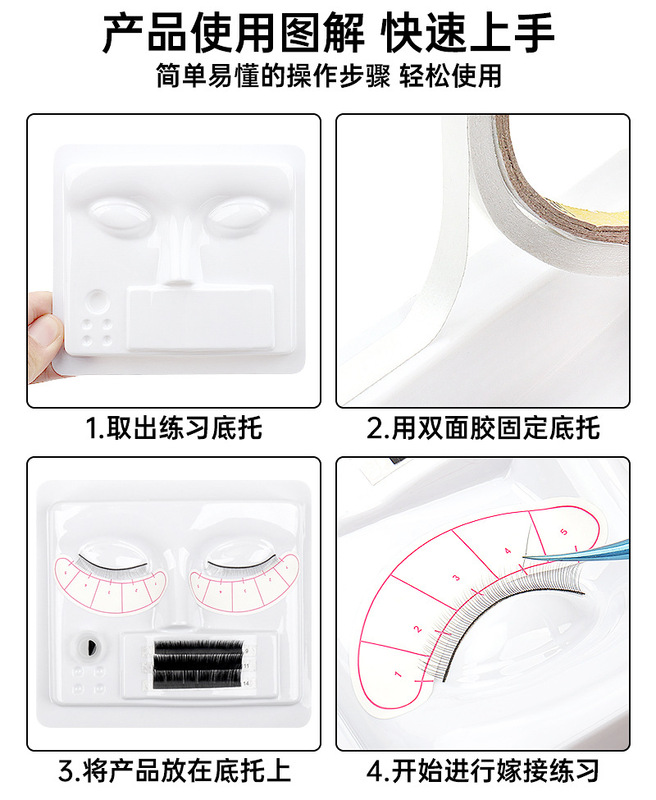 产品使用图解 快速上手

简单易懂的操作步骤 轻松使用

1.取出练习底托

2.用双面胶固定底托

9
11
14

3.将产品放在底托上

1
2
3
4
5

4.开始进行嫁接练习