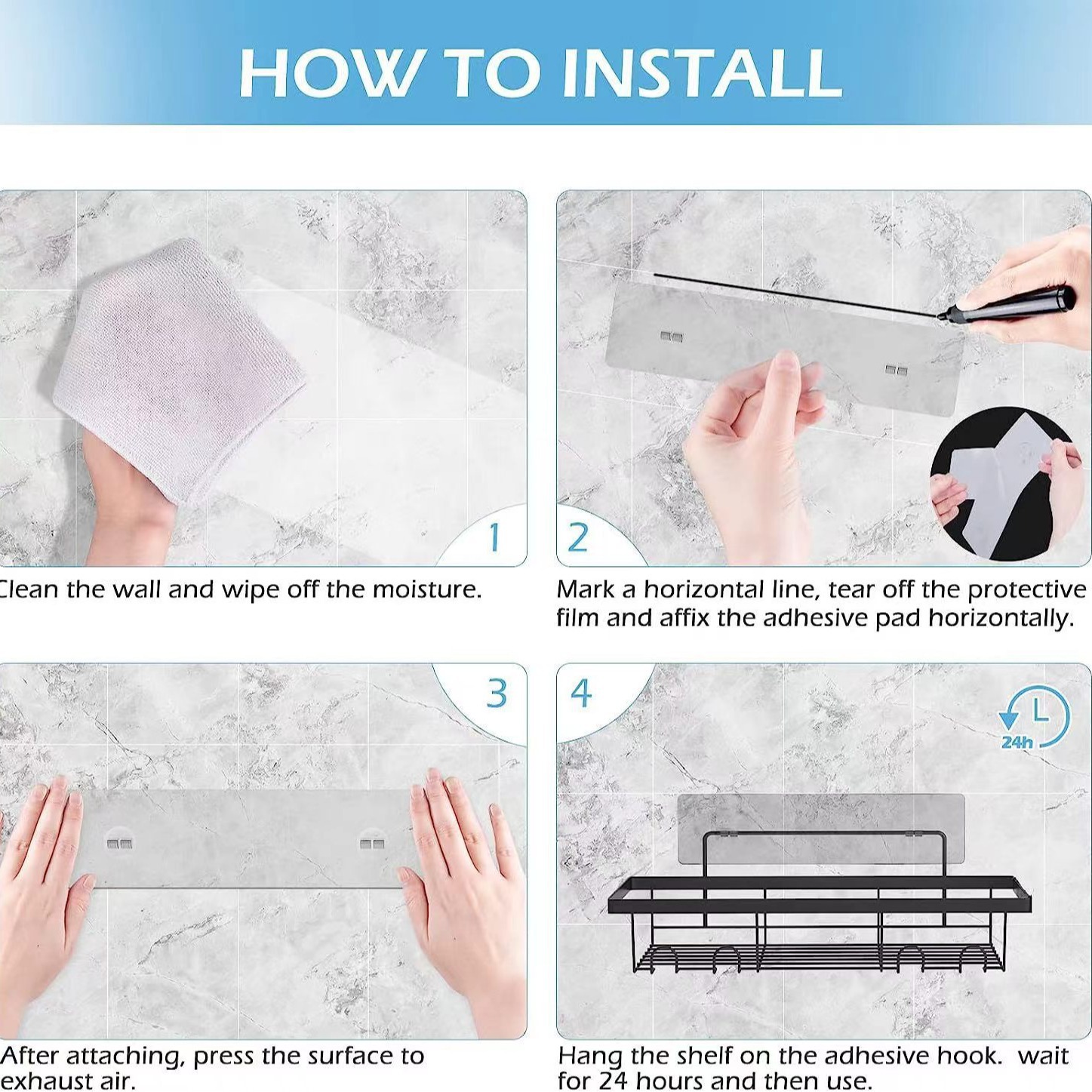 HOW TO INSTALL

1

Clean the wall and wipe off the moisture.

2

Mark a horizontal line, tear off the protective film and affix the adhesive pad horizontally.

3

After attaching, press the surface to exhaust air.

4

24h

Hang the shelf on the adhesive hook. wait for 24 hours and then use.