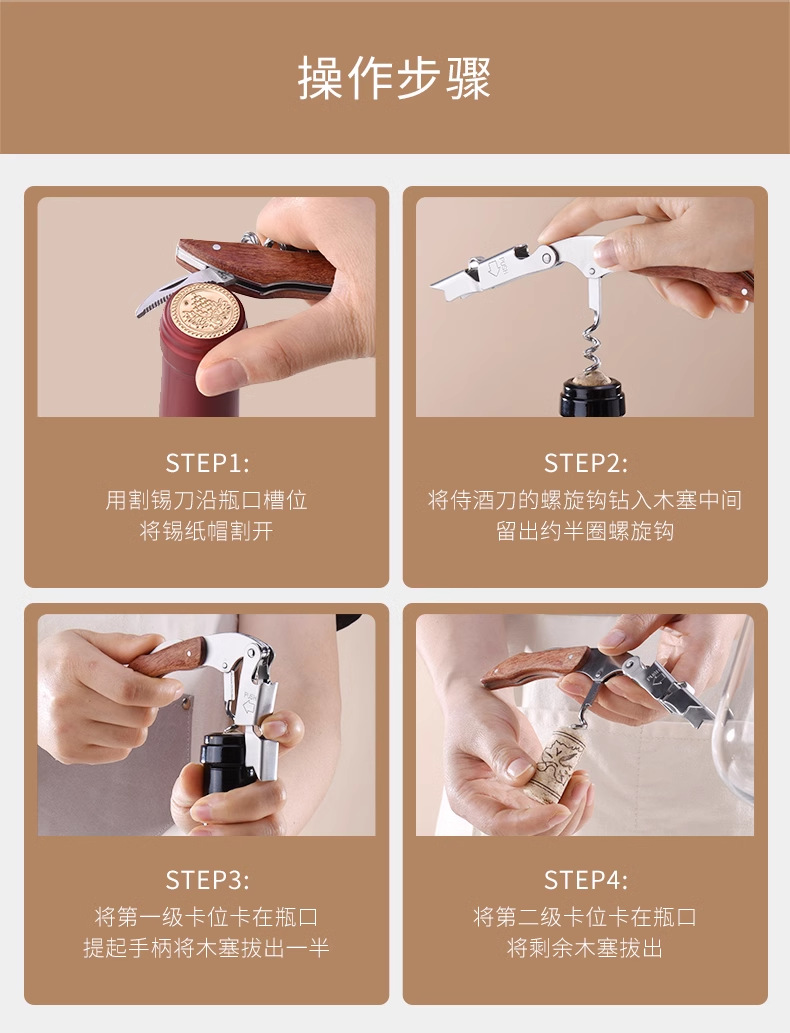 操作步骤

STEP1:
用割锡刀沿瓶口槽位
将锡纸帽割开

STEP2:
将侍酒刀的螺旋钩钻入木塞中间
留出约半圈螺旋钩

STEP3:
将第一级卡位卡在瓶口
提起手柄将木塞拔出一半

STEP4:
将第二级卡位卡在瓶口
将剩余木塞拔出