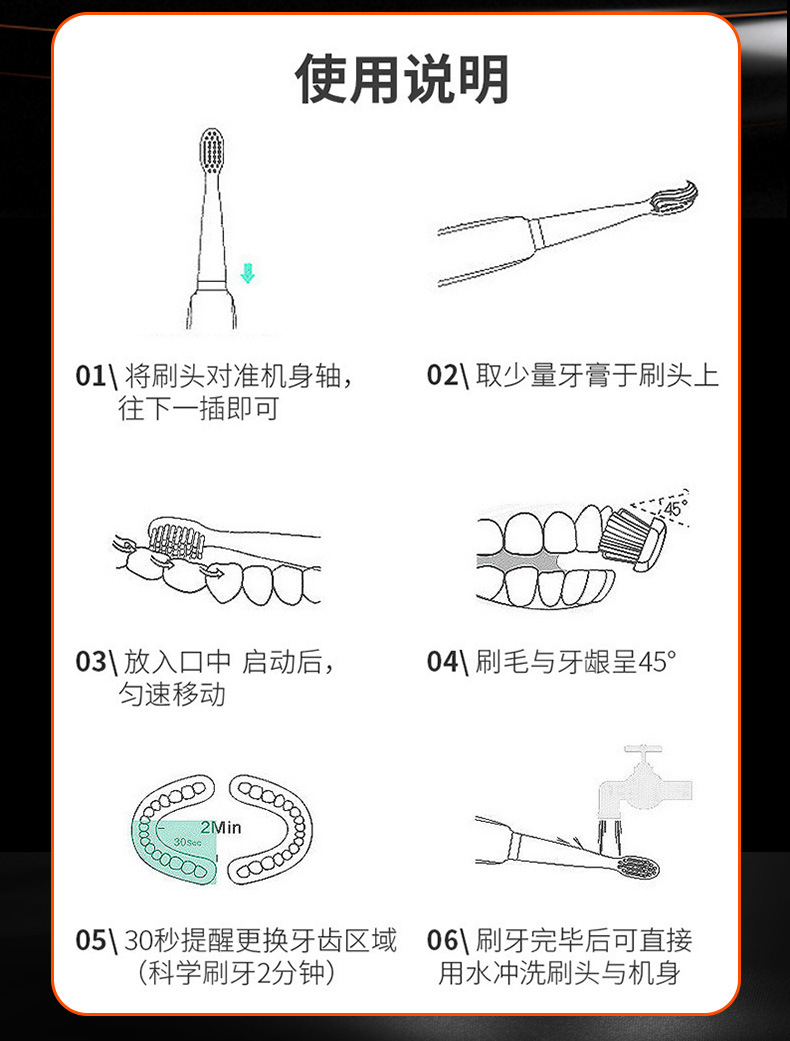 使用说明

01\ 将刷头对准机身轴，往下一插即可

02\ 取少量牙膏于刷头上

03\ 放入口中 启动后，匀速移动

45°

04\ 刷毛与牙龈呈45°

2Min

30Sec

05\ 30秒提醒更换牙齿区域（科学刷牙2分钟）

06\ 刷牙完毕后可直接用水冲洗刷头与机身