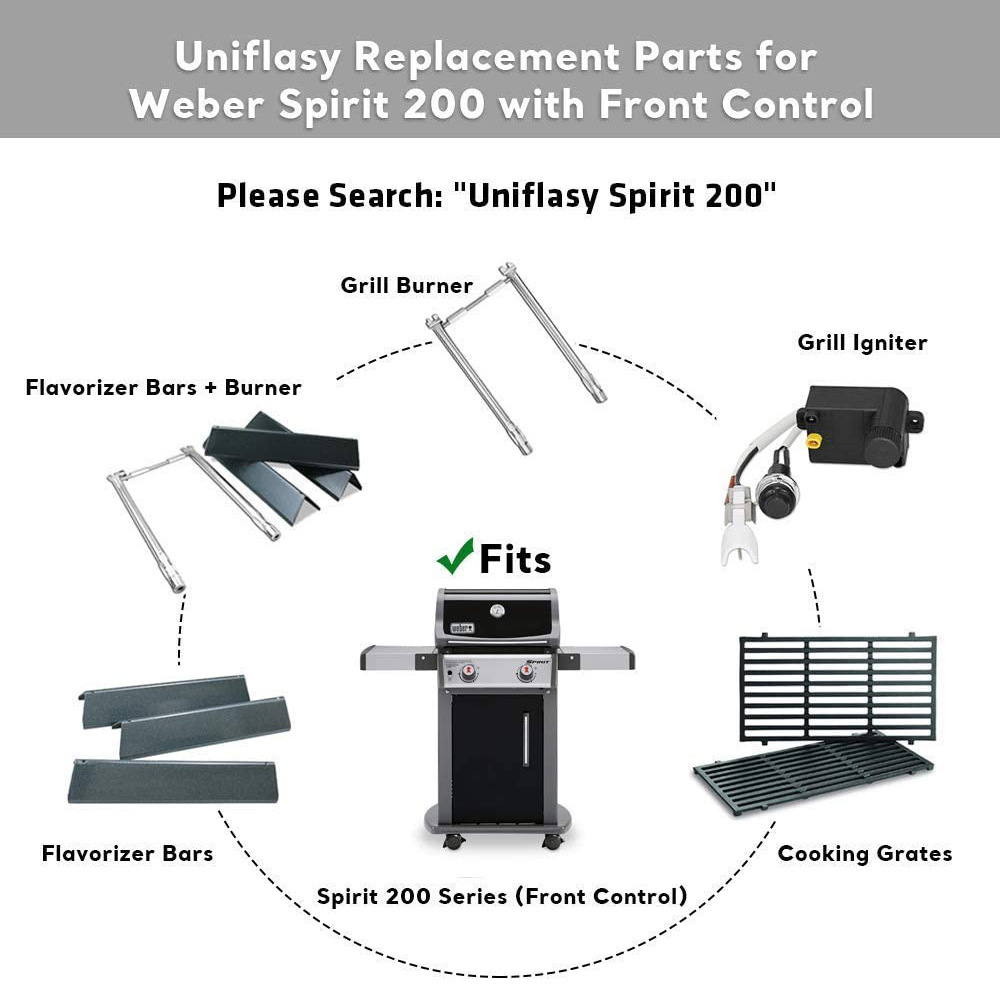 Uniflasy Replacement Parts for Weber Spirit 200 with Front Control

Please Search: "Uniflasy Spirit 200"

Grill Burner

Grill Igniter

Flavorizer Bars + Burner

✓Fits

weber

Spirit

Flavorizer Bars

Cooking Grates

Spirit 200 Series (Front Control)