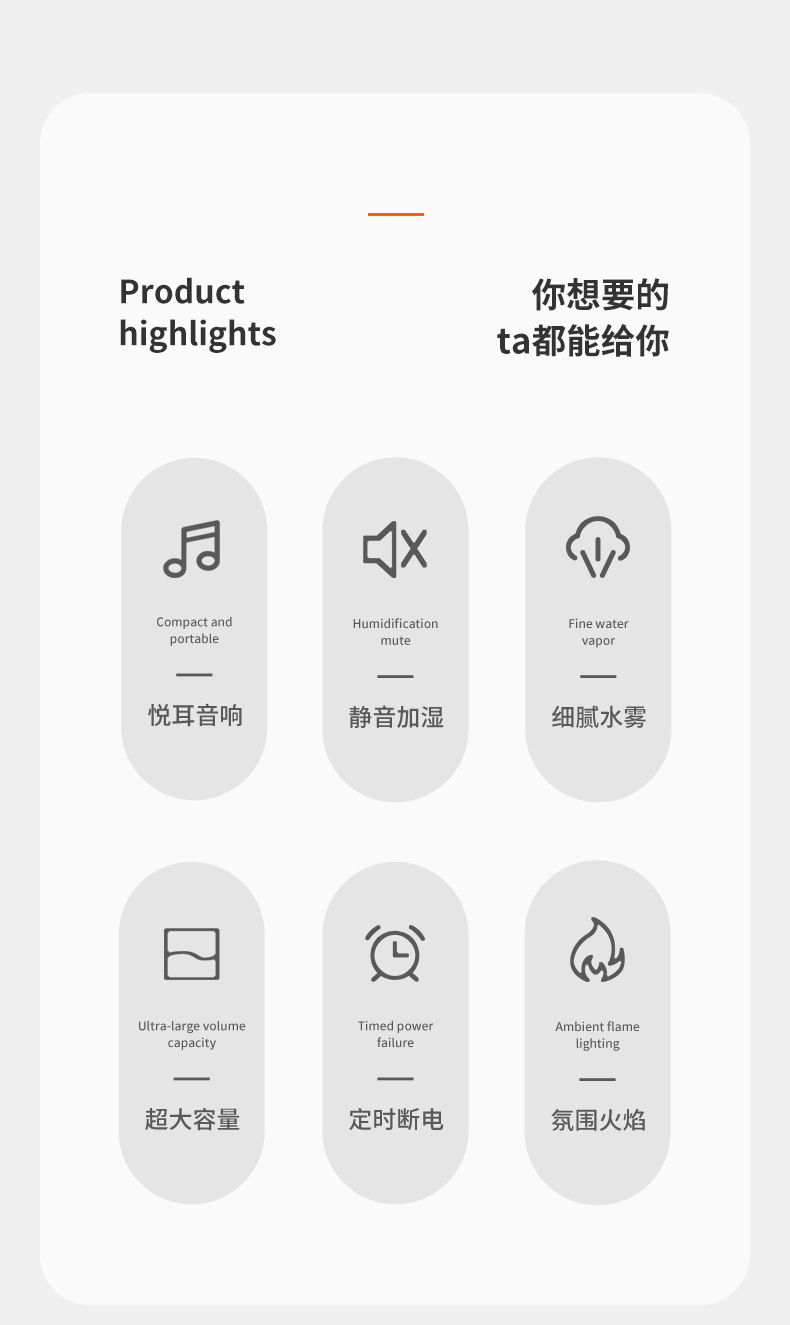 Product highlights

你想要的
ta都能给你

Compact and portable

悦耳音响

Humidification mute

静音加湿

Fine water vapor

细腻水雾

Ultra-large volume capacity

超大容量

Timed power failure

定时断电

Ambient flame lighting

氛围火焰