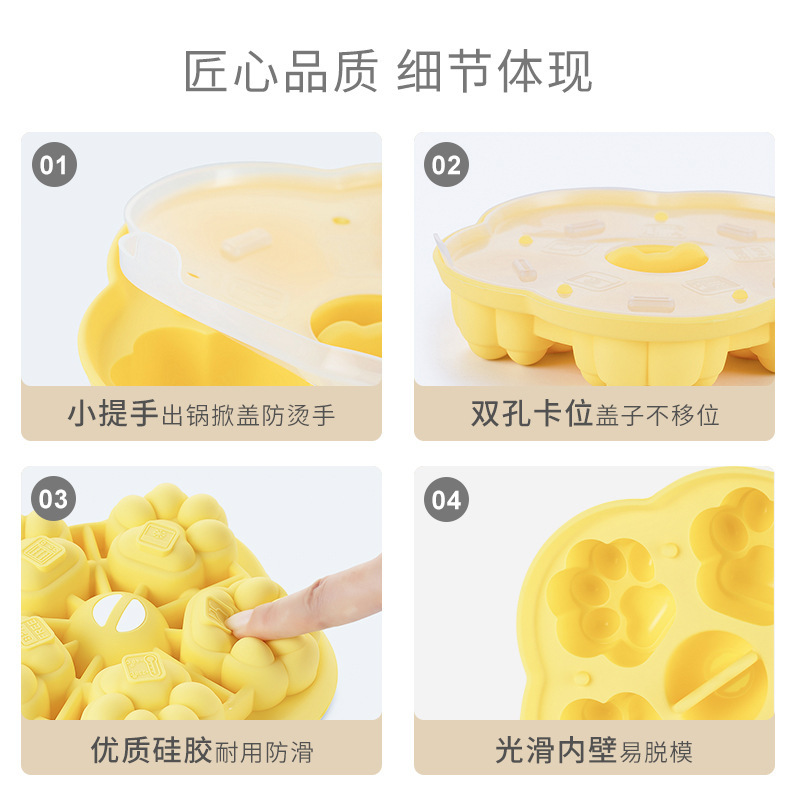 匠心品质 细节体现

01

小提手出锅掀盖防烫手

02

双孔卡位盖子不移位

03

优质硅胶耐用防滑

04

光滑内壁易脱模