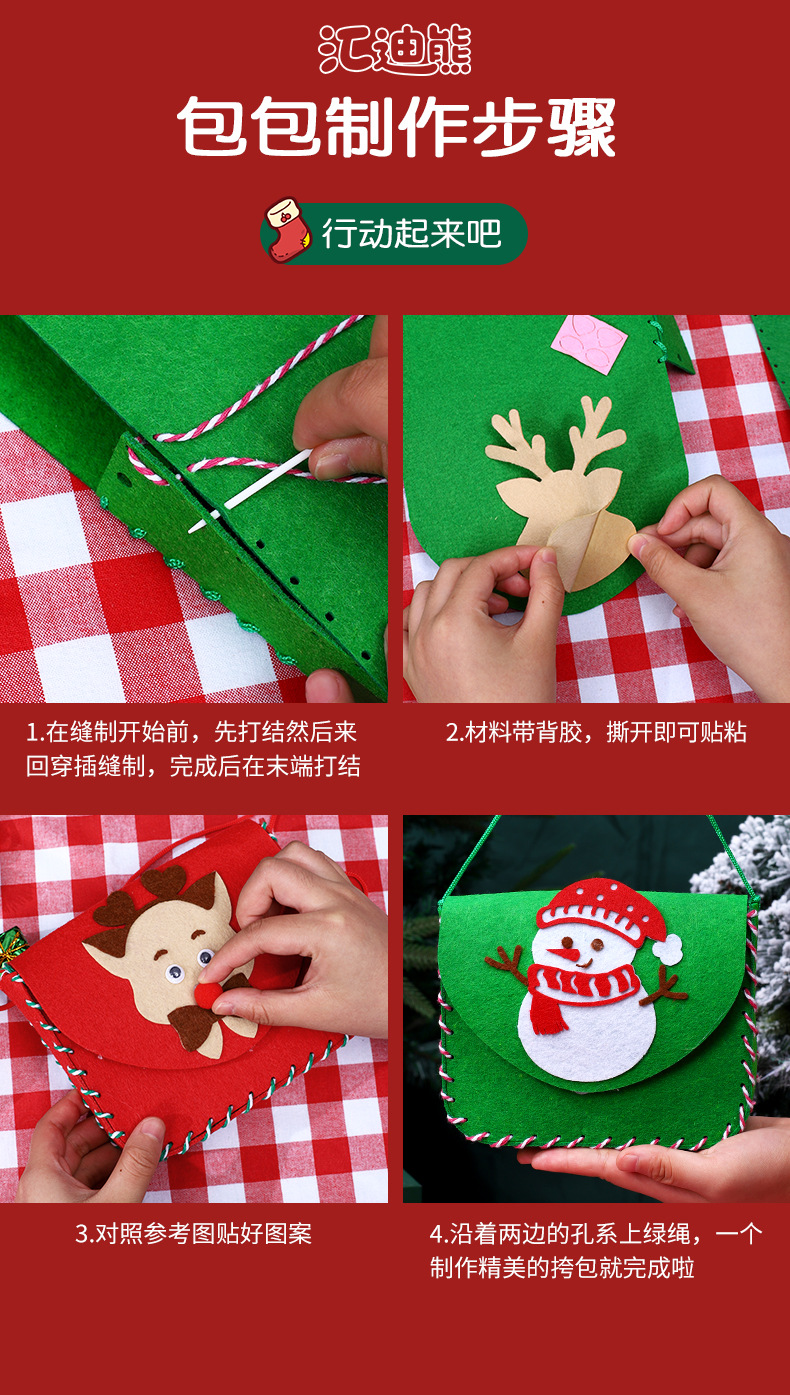 汇迪熊

包包制作步骤

行动起来吧

1.在缝制开始前，先打结然后来回穿插缝制，完成后在末端打结

2.材料带背胶，撕开即可贴粘

3.对照参考图贴好图案

4.沿着两边的孔系上绿绳，一个制作精美的挎包就完成啦