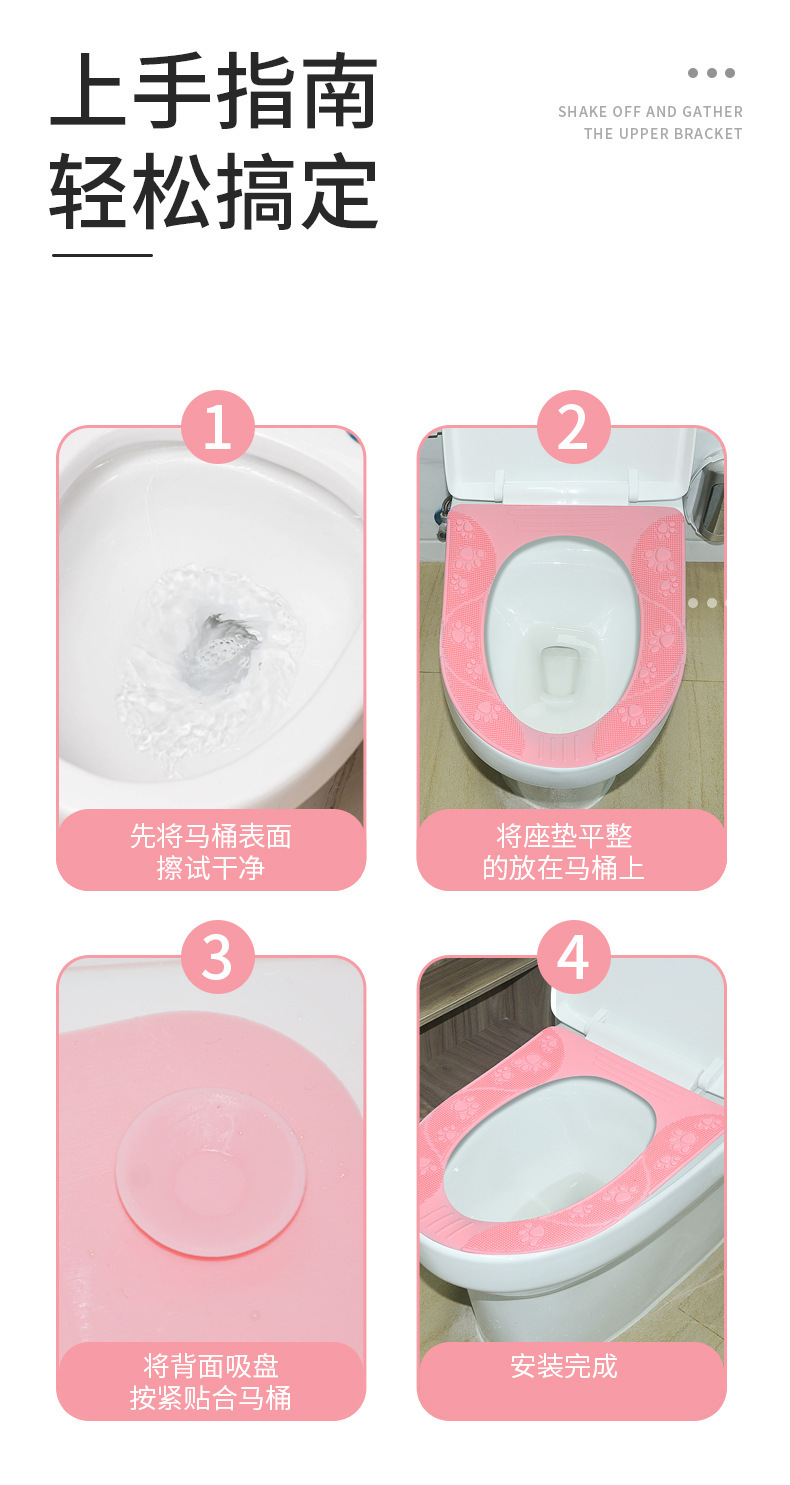 上手指南
轻松搞定

SHAKE OFF AND GATHER
THE UPPER BRACKET

1

先将马桶表面
擦试干净

2

将座垫平整
的放在马桶上

3

将背面吸盘
按紧贴合马桶

4

安装完成