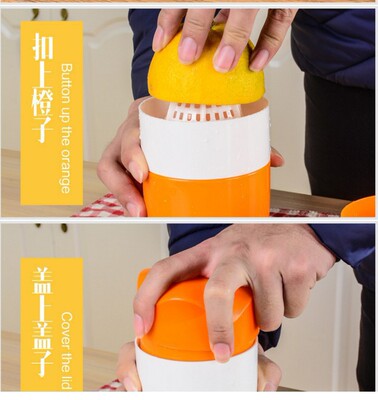 扣上橙子
Button up the orange

盖上盖子
Cover the lid