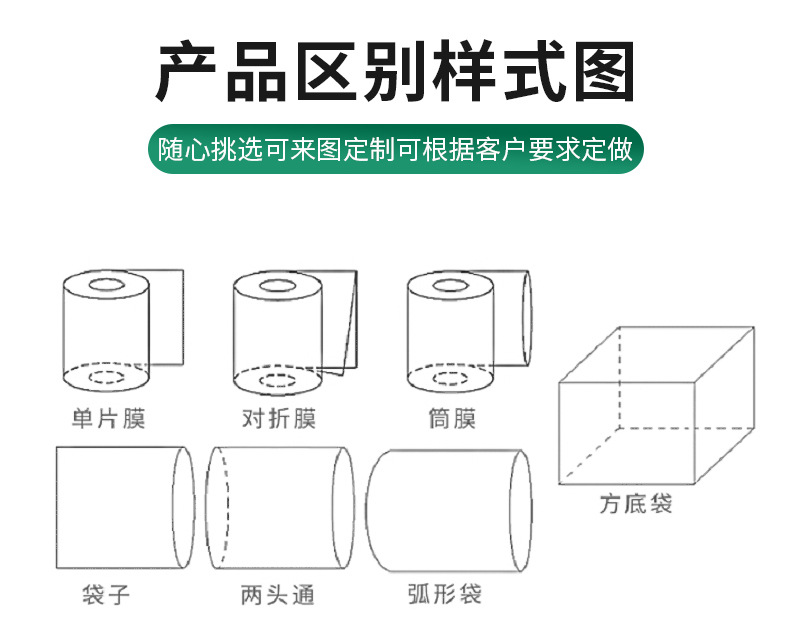 产品区别样式图

随心挑选可来图定制可根据客户要求定做

单片膜

对折膜

筒膜

方底袋

袋子

两头通

弧形袋