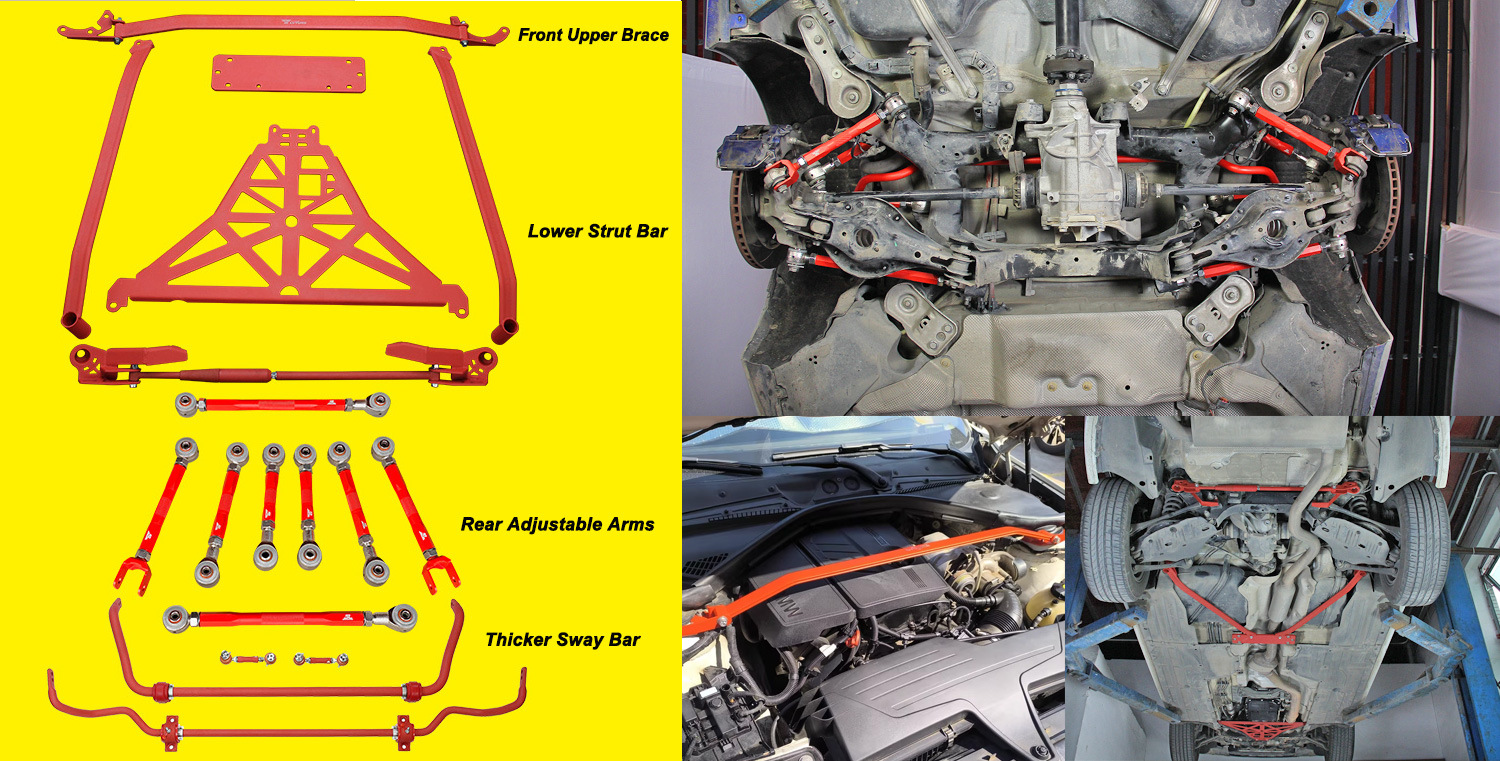 Front Upper Brace

Lower Strut Bar

Rear Adjustable Arms

Thicker Sway Bar