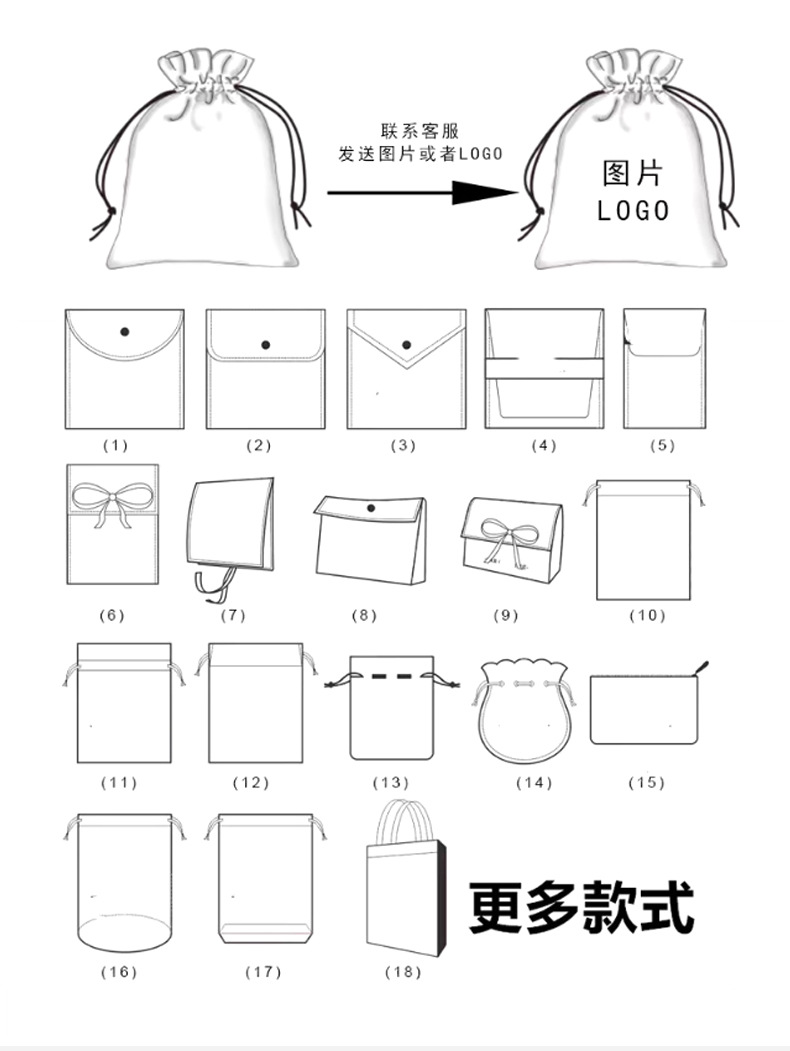 联系客服
发送图片或者LOGO

图片
LOGO

(1) (2) (3) (4) (5)

(6) (7) (8) (9) (10)

(11) (12) (13) (14) (15)

(16) (17) (18)

更多款式