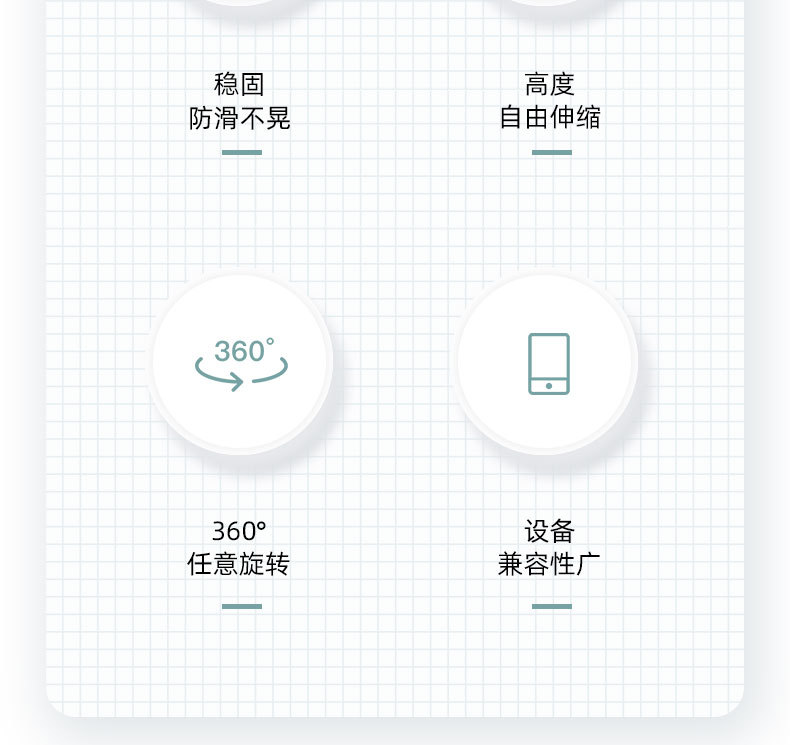 稳固
防滑不晃

高度
自由伸缩

360°

360°
任意旋转

设备
兼容性广