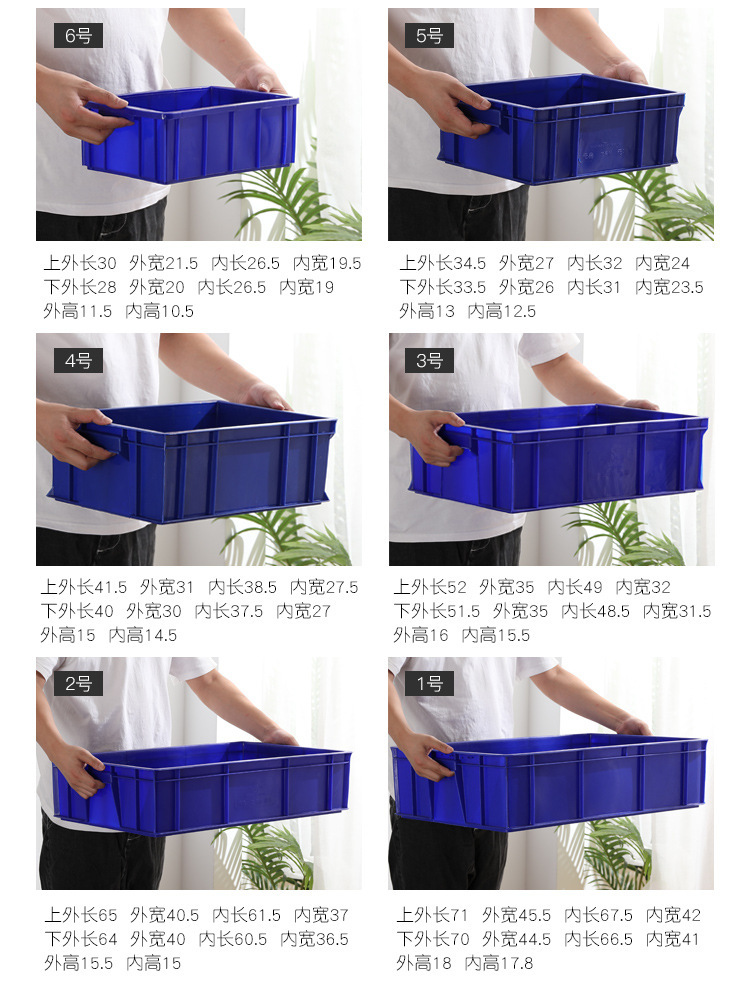 6号

上外长30 外宽21.5 内长26.5 内宽19.5
下外长28 外宽20 内长26.5 内宽19
外高11.5 内高10.5

5号

上外长34.5 外宽27 内长32 内宽24
下外长33.5 外宽26 内长31 内宽23.5
外高13 内高12.5

4号

上外长41.5 外宽31 内长38.5 内宽27.5
下外长40 外宽30 内长37.5 内宽27
外高15 内高14.5

3号

上外长52 外宽35 内长49 内宽32
下外长51.5 外宽35 内长48.5 内宽31.5
外高16 内高15.5

2号

上外长65 外宽40.5 内长61.5 内宽37
下外长64 外宽40 内长60.5 内宽36.5
外高15.5 内高15

1号

上外长71 外宽45.5 内长67.5 内宽42
下外长70 外宽44.5 内长66.5 内宽41
外高18 内高17.8