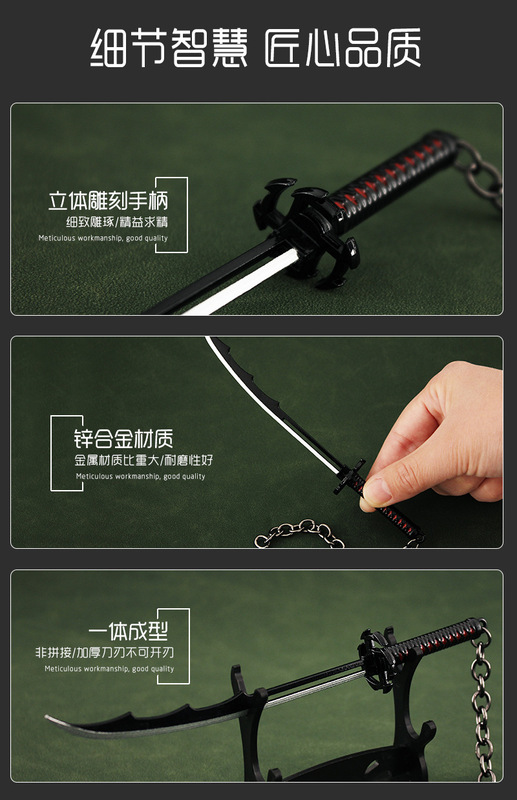 细节智慧 匠心品质

立体雕刻手柄
细致雕琢/精益求精
Meticulous workmanship, good quality

锌合金材质
金属材质比重大/耐磨性好
Meticulous workmanship, good quality

一体成型
非拼接/加厚刀刃不可开刃
Meticulous workmanship, good quality