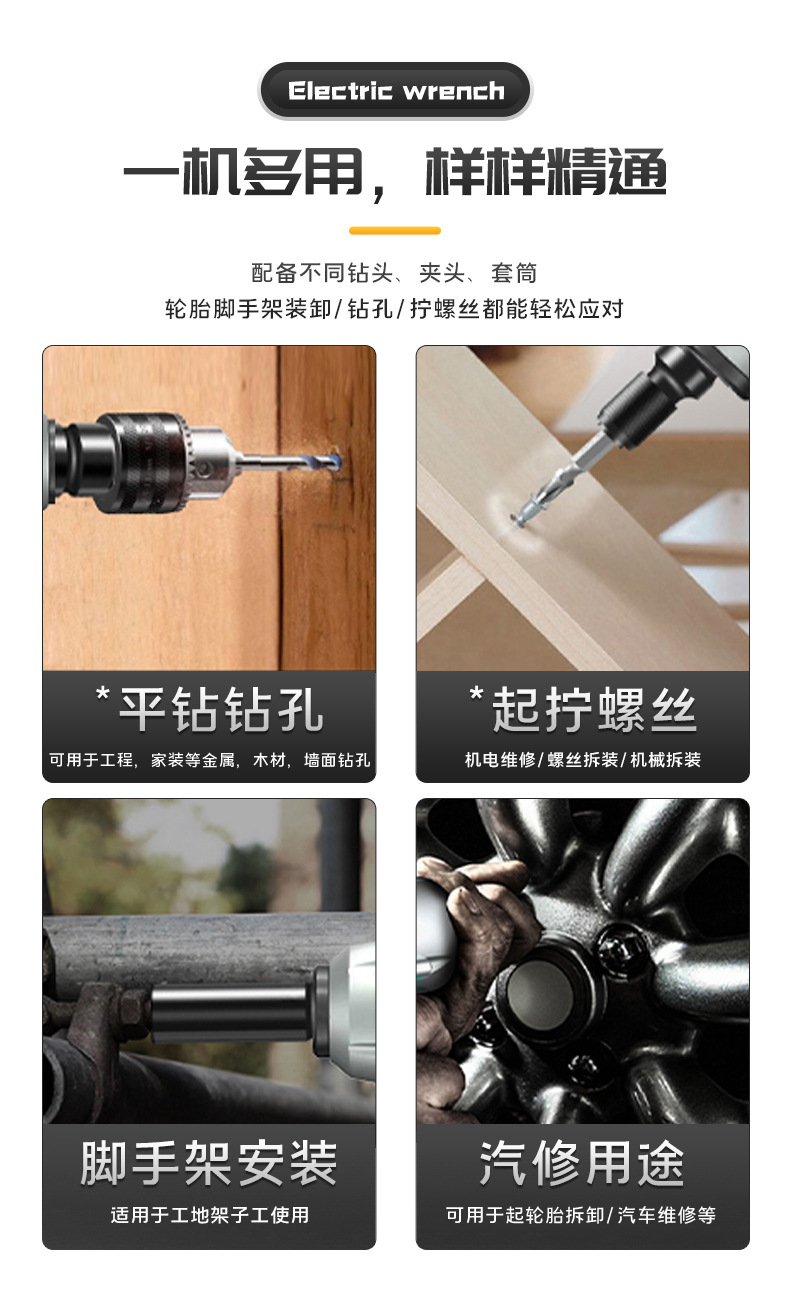 Electric wrench

一机多用，样样精通

配备不同钻头、夹头、套筒

轮胎脚手架装卸/钻孔/拧螺丝都能轻松应对

*平钻钻孔

可用于工程，家装等金属，木材，墙面钻孔

*起拧螺丝

机电维修/螺丝拆装/机械拆装

脚手架安装

适用于工地架子工使用

汽修用途

可用于起轮胎拆卸/汽车维修等