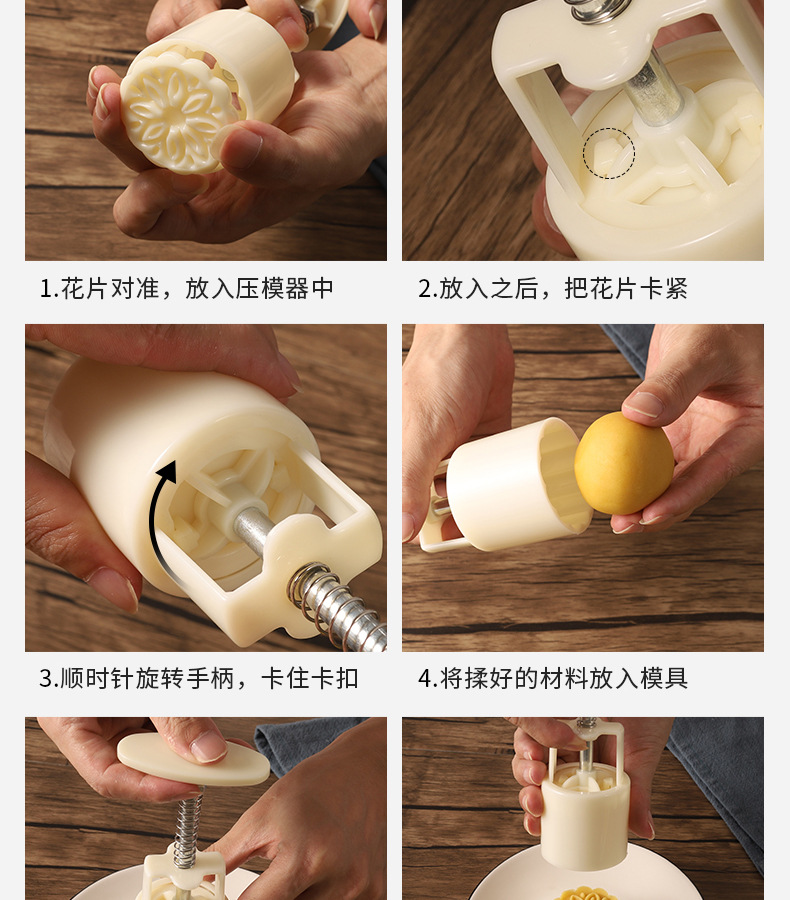 1.花片对准，放入压模器中

2.放入之后，把花片卡紧

3.顺时针旋转手柄，卡住卡扣

4.将揉好的材料放入模具