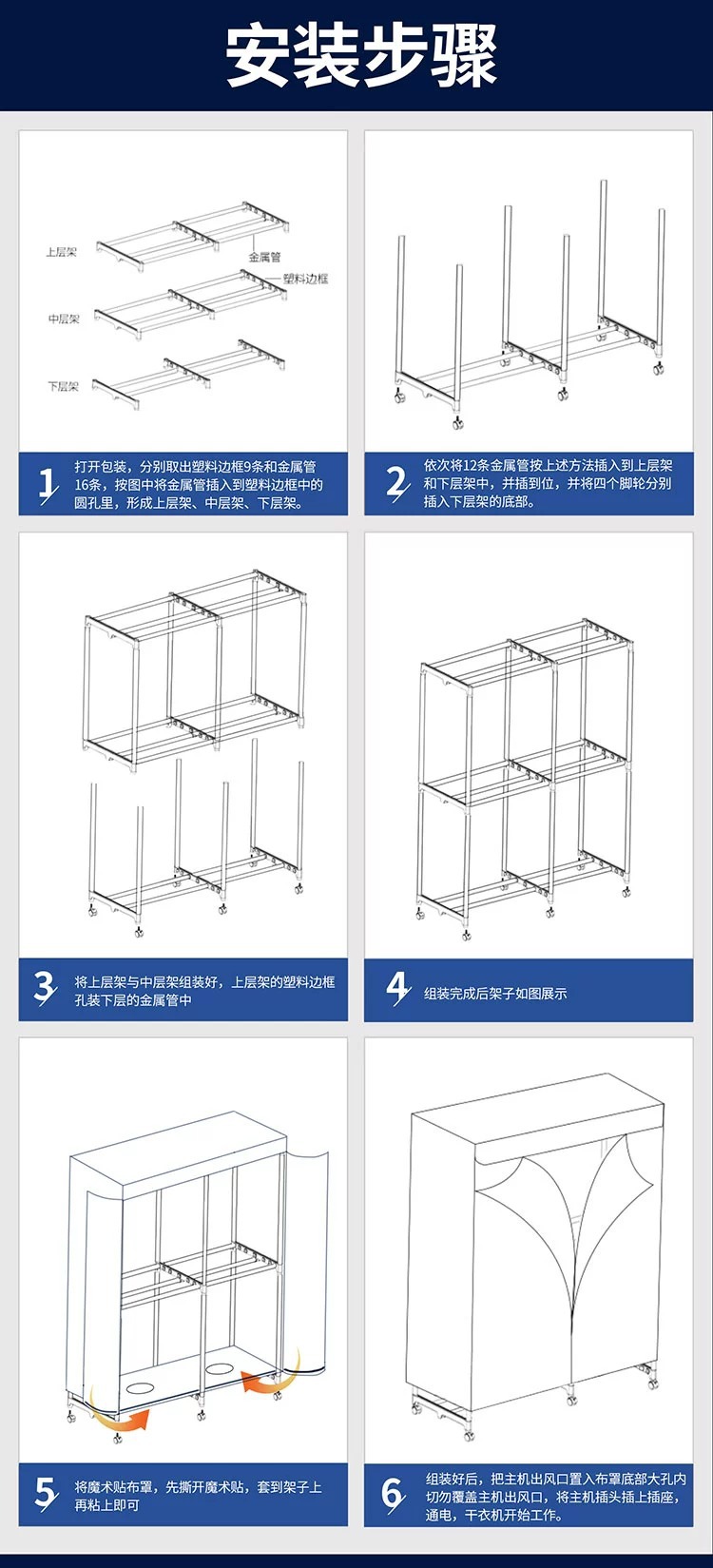 安装步骤

上层架
金属管
塑料边框
中层架
下层架

1 打开包装，分别取出塑料边框9条和金属管16条，按图中将金属管插入到塑料边框中的圆孔里，形成上层架、中层架、下层架。

2 依次将12条金属管按上述方法插入到上层架和下层架中，并插到位，并将四个脚轮分别插入下层架的底部。

3 将上层架与中层架组装好，上层架的塑料边框孔装下层的金属管中

4 组装完成后架子如图展示

5 将魔术贴布罩，先撕开魔术贴，套到架子上再粘上即可

6 组装好后，把主机出风口置入布罩底部大孔内切勿覆盖主机出风口，将主机插头插上插座，通电，干衣机开始工作。